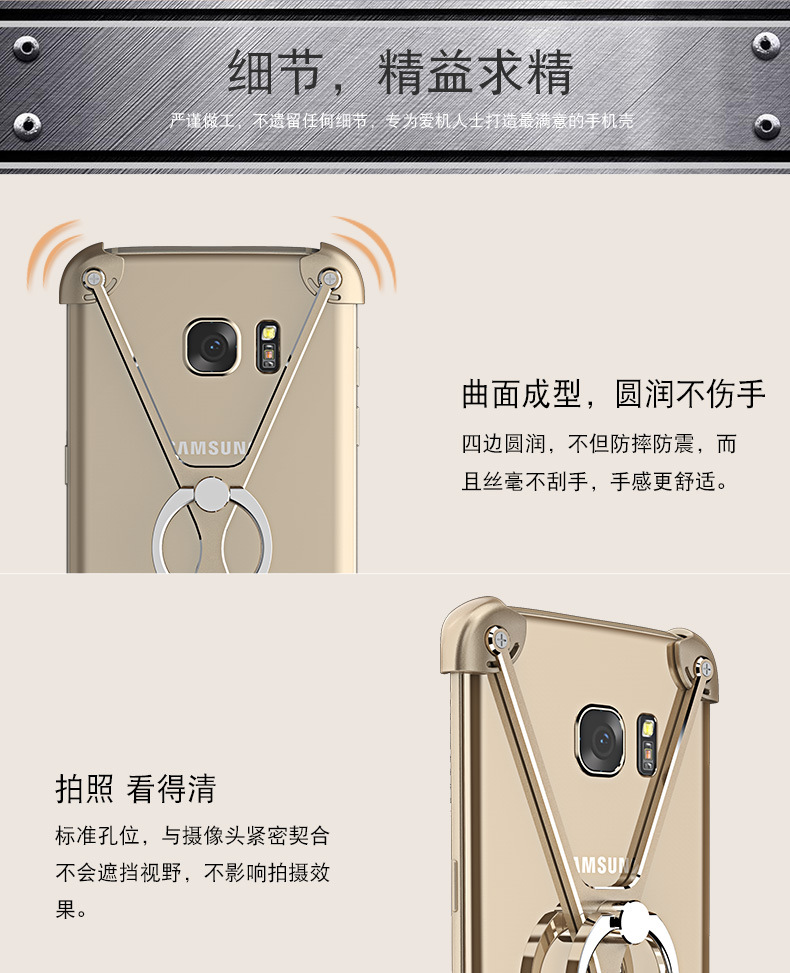 细节，精益求精

严谨做工，不遗留任何细节，专为爱机人士打造最满意的手机壳

AMSUN

曲面成型，圆润不伤手

四边圆润，不但防摔防震，而且丝毫不刮手，手感更舒适。

拍照 看得清

标准孔位，与摄像头紧密契合不会遮挡视野，不影响拍摄效果。

AMSUN