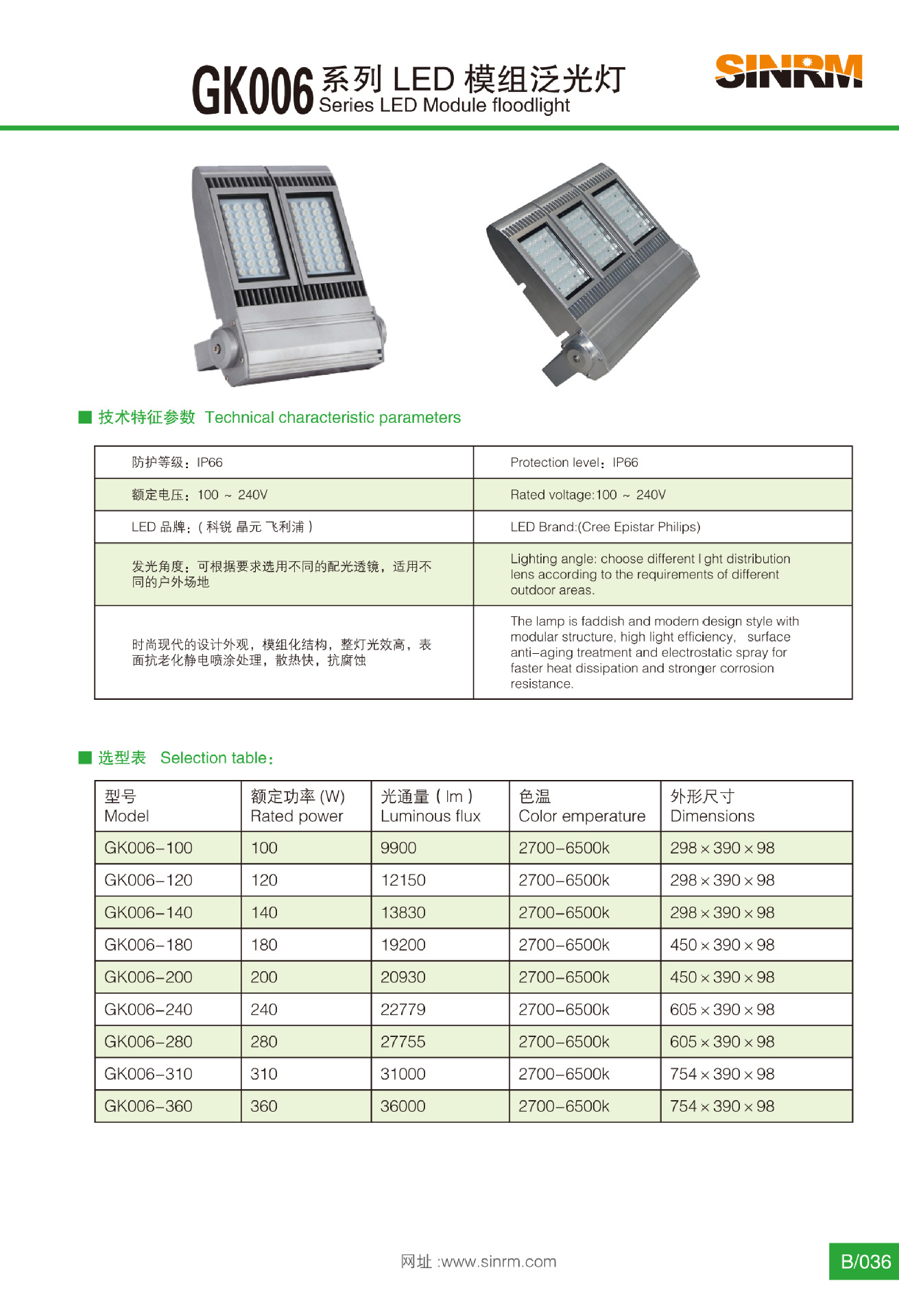 GK006 系列 LED 模组泛光灯
Series LED Module floodlight

SINRM

■ 技术特征参数 Technical characteristic parameters

| 防护等级：IP66 | Protection level：IP66 |
|---|---|
| 额定电压：100 ~ 240V | Rated voltage:100 ~ 240V |
| LED 品牌：( 科锐 晶元 飞利浦 ) | LED Brand:(Cree Epistar Philips) |
| 发光角度：可根据要求选用不同的配光透镜，适用不同的户外场地 | Lighting angle: choose different l ght distribution lens according to the requirements of different outdoor areas. |
| 时尚现代的设计外观，模组化结构，整灯光效高，表面抗老化静电喷涂处理，散热快，抗腐蚀 | The lamp is faddish and modern design style with modular structure, high light efficiency, surface anti-aging treatment and electrostatic spray for faster heat dissipation and stronger corrosion resistance. |

■ 选型表 Selection table：

| 型号 Model | 额定功率 (W) Rated power | 光通量 ( lm ) Luminous flux | 色温 Color emperature | 外形尺寸 Dimensions |
|---|---|---|---|---|
| GK006-100 | 100 | 9900 | 2700-6500k | 298 × 390 × 98 |
| GK006-120 | 120 | 12150 | 2700-6500k | 298 × 390 × 98 |
| GK006-140 | 140 | 13830 | 2700-6500k | 298 × 390 × 98 |
| GK006-180 | 180 | 19200 | 2700-6500k | 450 × 390 × 98 |
| GK006-200 | 200 | 20930 | 2700-6500k | 450 × 390 × 98 |
| GK006-240 | 240 | 22779 | 2700-6500k | 605 × 390 × 98 |
| GK006-280 | 280 | 27755 | 2700-6500k | 605 × 390 × 98 |
| GK006-310 | 310 | 31000 | 2700-6500k | 754 × 390 × 98 |
| GK006-360 | 360 | 36000 | 2700-6500k | 754 × 390 × 98 |

网址 :www.sinrm.com

B/036