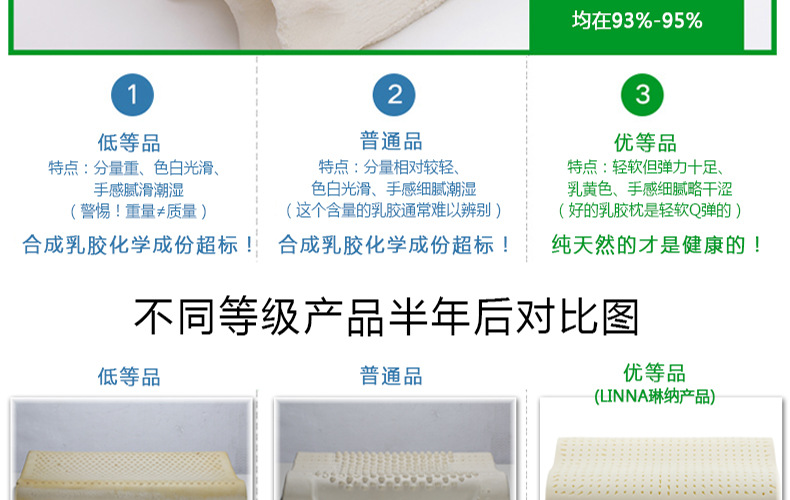 均在93%-95%

1
低等品
特点：分量重、色白光滑、手感腻滑潮湿
（警惕！重量≠质量）
合成乳胶化学成份超标！

2
普通品
特点：分量相对较轻、色白光滑、手感细腻潮湿
（这个含量的乳胶通常难以辨别）
合成乳胶化学成份超标！

3
优等品
特点：轻软但弹力十足、乳黄色、手感细腻略干涩
（好的乳胶枕是轻软Q弹的）
纯天然的才是健康的！

不同等级产品半年后对比图

低等品

普通品

优等品
(LINNA琳纳产品)