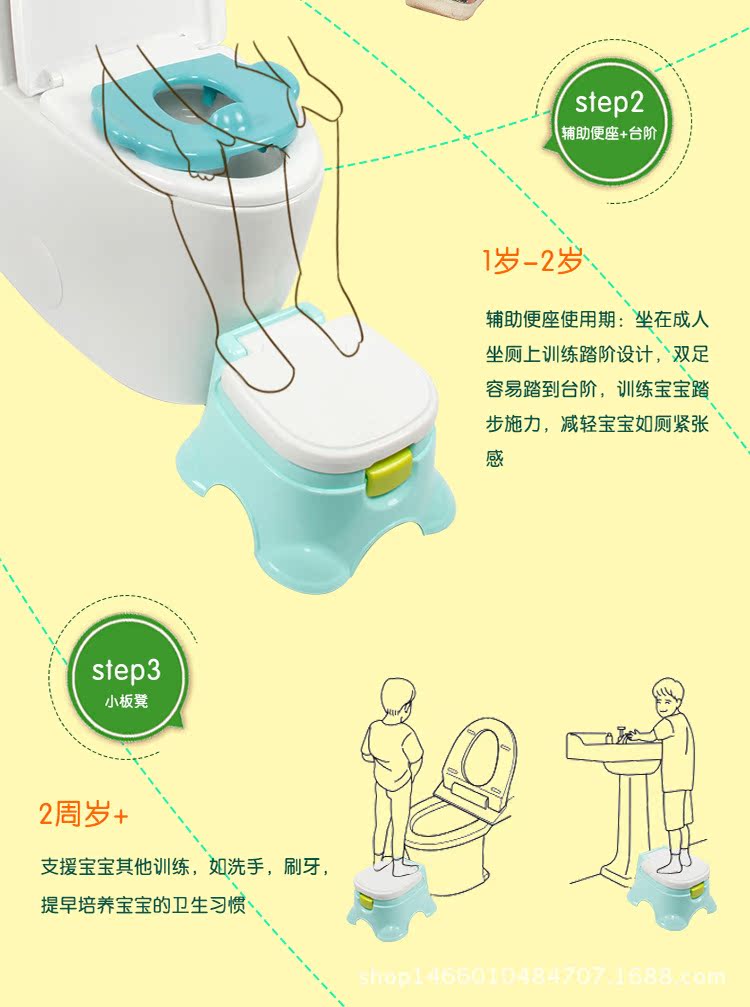 step2
辅助便座+台阶

1岁-2岁

辅助便座使用期：坐在成人坐厕上训练踏阶设计，双足容易踏到台阶，训练宝宝踏步施力，减轻宝宝如厕紧张感

step3
小板凳

2周岁+

支援宝宝其他训练，如洗手，刷牙，提早培养宝宝的卫生习惯

shop1466010484707.1688.com