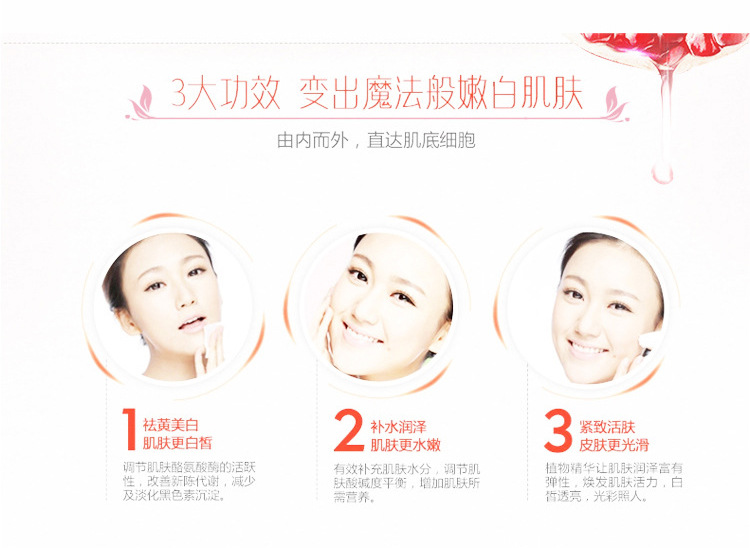 3大功效 变出魔法般嫩白肌肤

由内而外，直达肌底细胞

1 祛黄美白
肌肤更白皙

调节肌肤酪氨酸酶的活跃性，改善新陈代谢，减少及淡化黑色素沉淀。

2 补水润泽
肌肤更水嫩

有效补充肌肤水分，调节肌肤酸碱度平衡，增加肌肤所需营养。

3 紧致活肤
皮肤更光滑

植物精华让肌肤润泽富有弹性，焕发肌肤活力，白皙透亮，光彩照人。