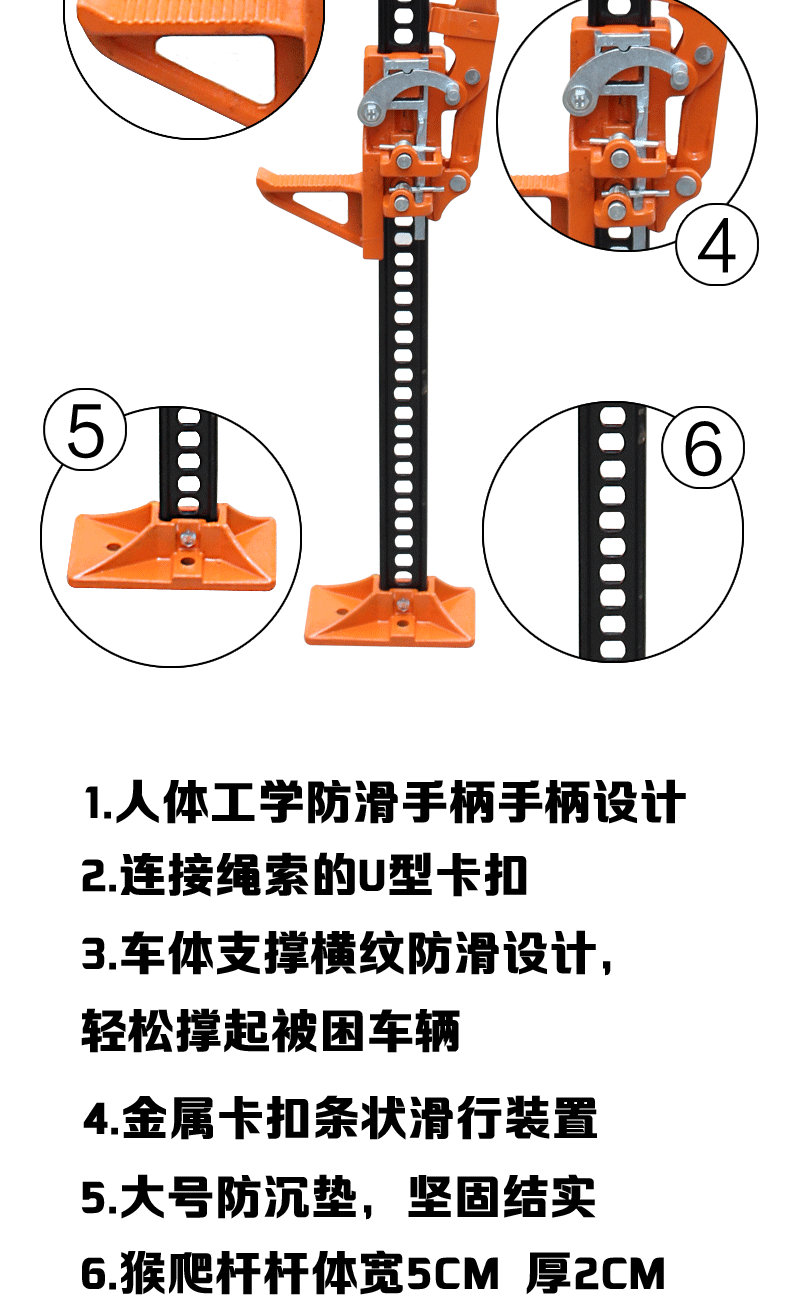 4

5

6

1.人体工学防滑手柄手柄设计

2.连接绳索的U型卡扣

3.车体支撑横纹防滑设计，轻松撑起被困车辆

4.金属卡扣条状滑行装置

5.大号防沉垫，坚固结实

6.猴爬杆杆体宽5CM 厚2CM