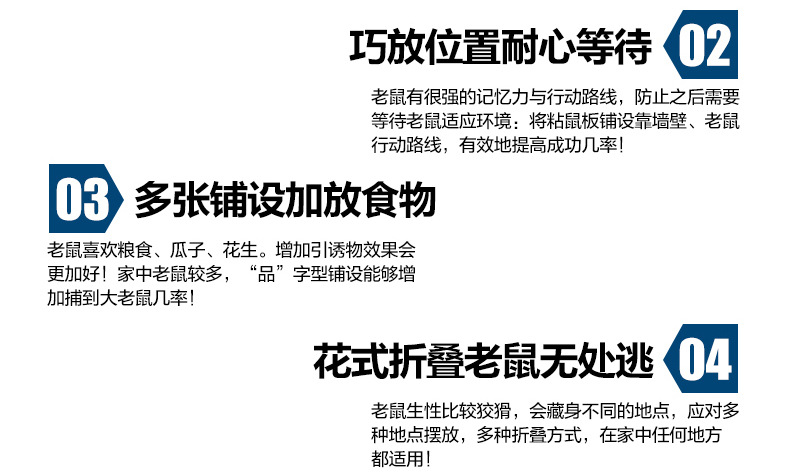 巧放位置耐心等待 02

老鼠有很强的记忆力与行动路线，防止之后需要等待老鼠适应环境：将粘鼠板铺设靠墙壁、老鼠行动路线，有效地提高成功几率！

03 多张铺设加放食物

老鼠喜欢粮食、瓜子、花生。增加引诱物效果会更加好！家中老鼠较多，“品”字型铺设能够增加捕到大老鼠几率！

花式折叠老鼠无处逃 04

老鼠生性比较狡猾，会藏身不同的地点，应对多种地点摆放，多种折叠方式，在家中任何地方都适用！