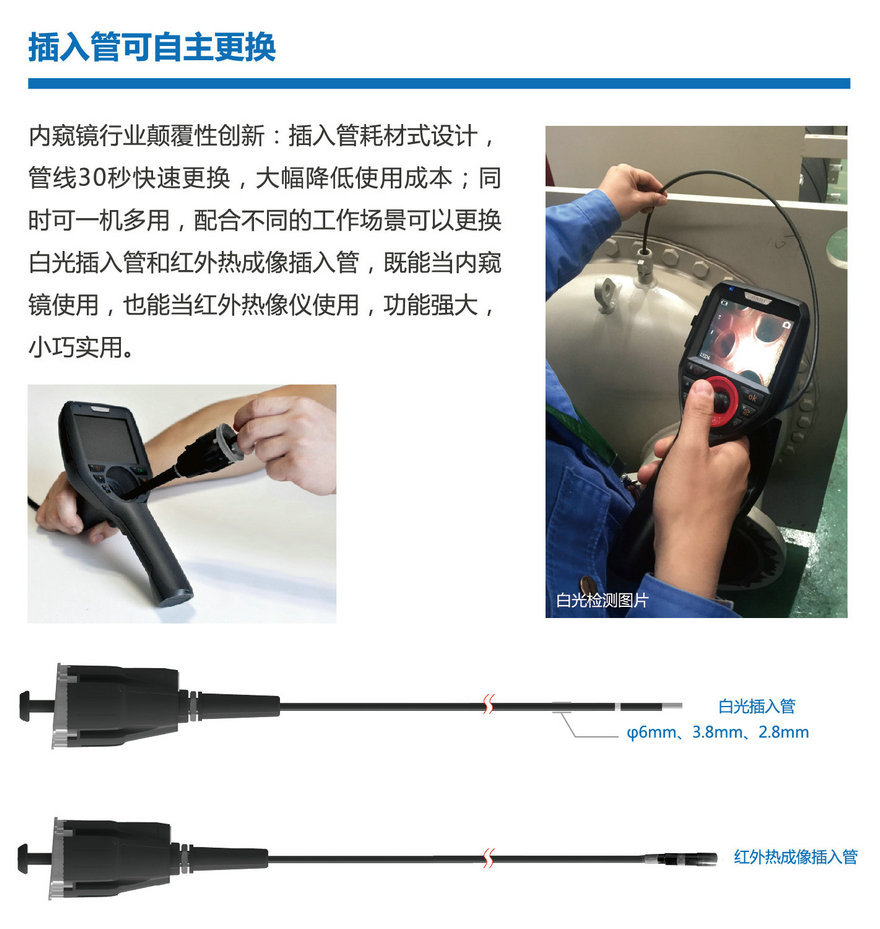 插入管可自主更换

内窥镜行业颠覆性创新：插入管耗材式设计，管线30秒快速更换，大幅降低使用成本；同时可一机多用，配合不同的工作场景可以更换白光插入管和红外热成像插入管，既能当内窥镜使用，也能当红外热像仪使用，功能强大，小巧实用。

白光检测图片

白光插入管

φ6mm、3.8mm、2.8mm

红外热成像插入管