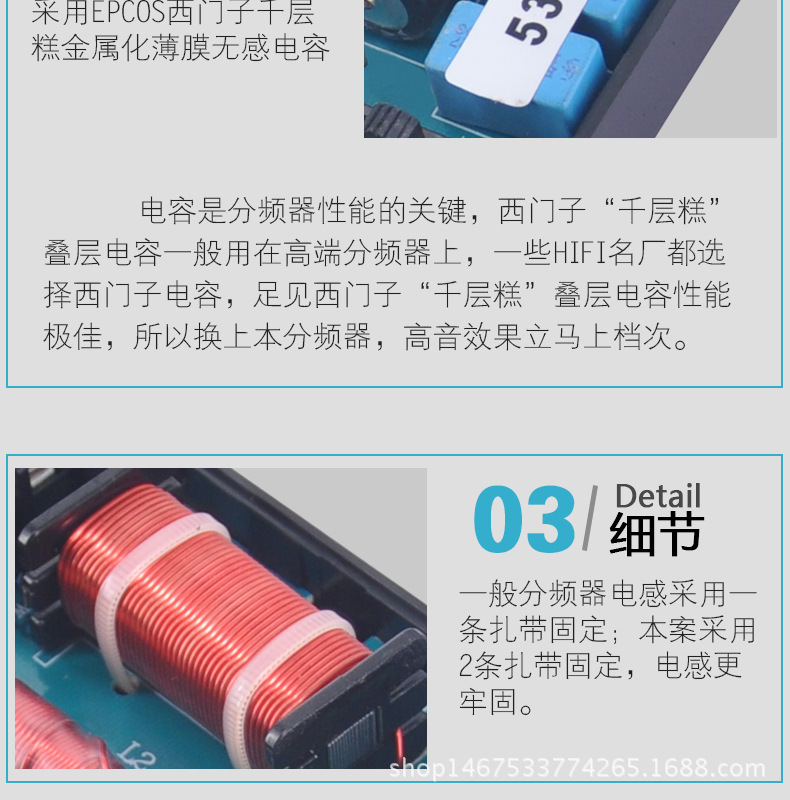 采用EPCOS西门子千层糕金属化薄膜无感电容

53

电容是分频器性能的关键，西门子“千层糕”叠层电容一般用在高端分频器上，一些HIFI名厂都选择西门子电容，足见西门子“千层糕”叠层电容性能极佳，所以换上本分频器，高音效果立马上档次。

03/ Detail
细节

一般分频器电感采用一条扎带固定；本案采用2条扎带固定，电感更牢固。

L2

shop1467533774265.1688.com