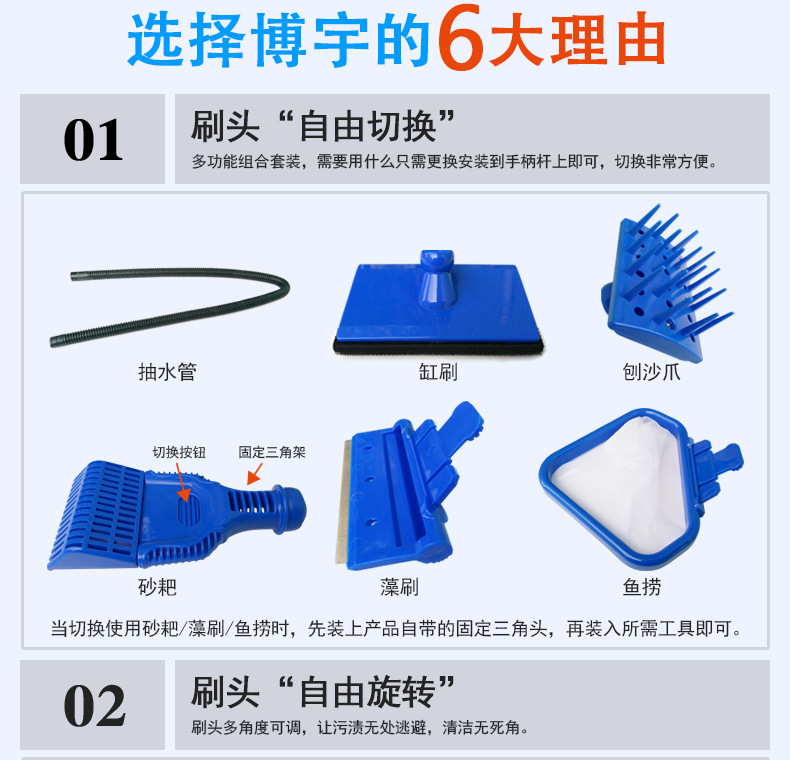 选择博宇的6大理由

01

刷头“自由切换”

多功能组合套装，需要用什么只需更换安装到手柄杆上即可，切换非常方便。

抽水管

缸刷

刨沙爪

切换按钮

固定三角架

砂耙

藻刷

鱼捞

当切换使用砂耙/藻刷/鱼捞时，先装上产品自带的固定三角头，再装入所需工具即可。

02

刷头“自由旋转”

刷头多角度可调，让污渍无处逃避，清洁无死角。