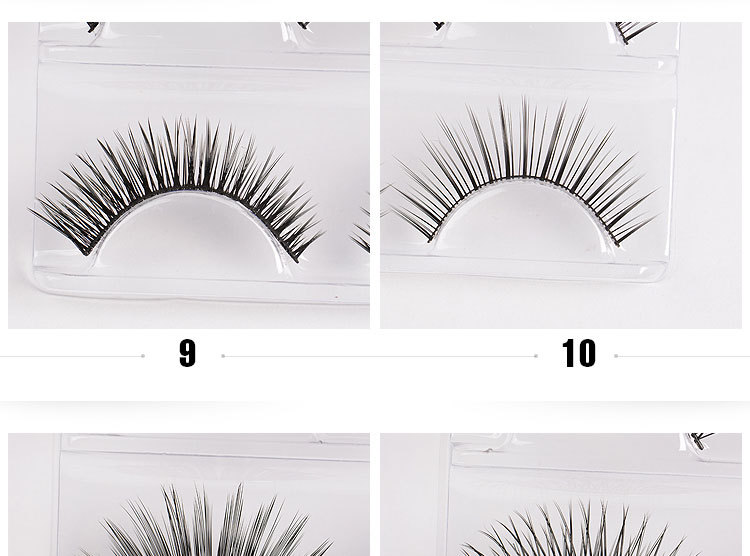 9

10