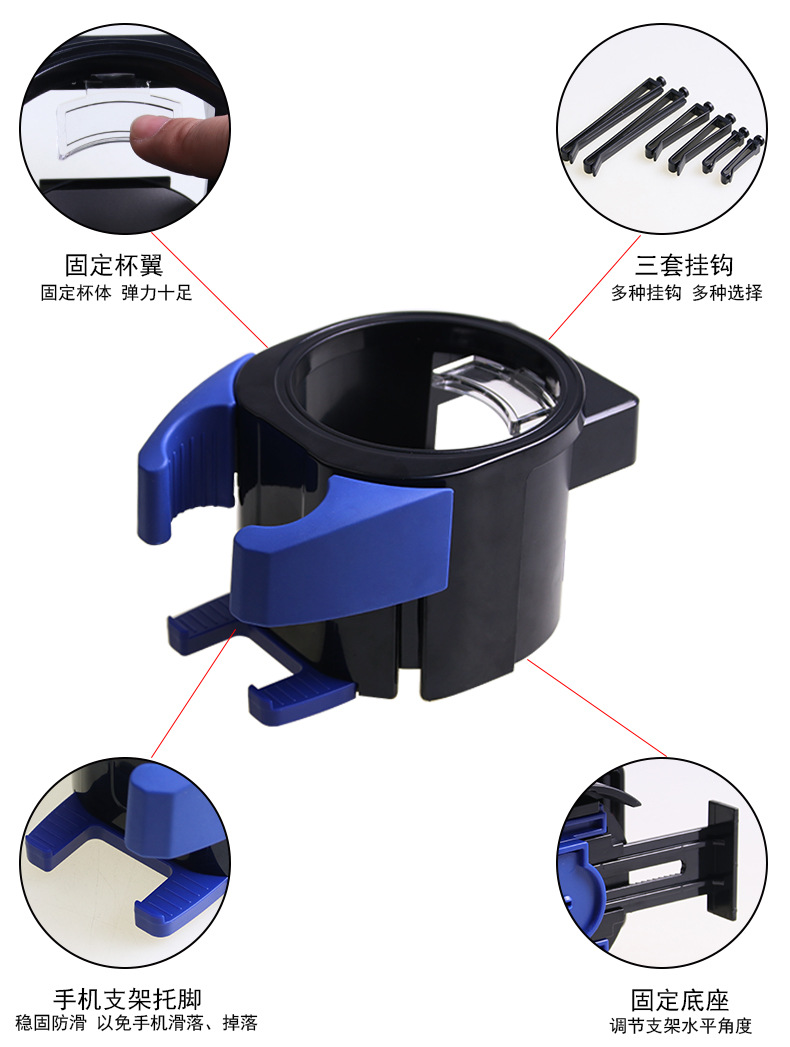 固定杯翼
固定杯体 弹力十足

三套挂钩
多种挂钩 多种选择

手机支架托脚
稳固防滑 以免手机滑落、掉落

固定底座
调节支架水平角度