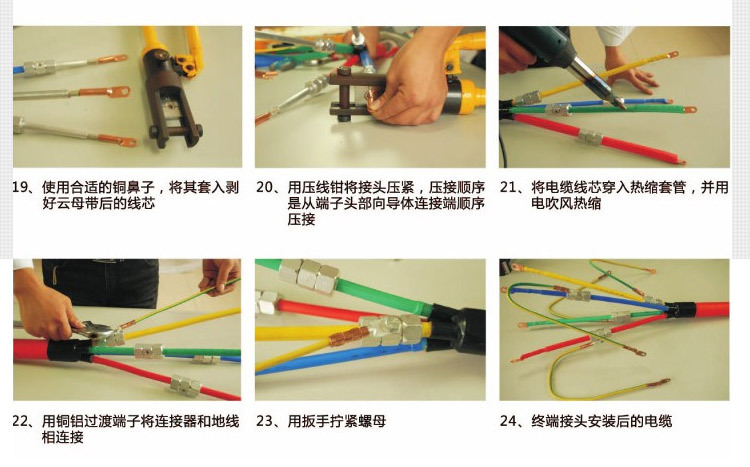 19、使用合适的铜鼻子，将其套入剥好云母带后的线芯

20、用压线钳将接头压紧，压接顺序是从端子头部向导体连接端顺序压接

21、将电缆线芯穿入热缩套管，并用电吹风热缩

22、用铜铝过渡端子将连接器和地线相连接

23、用扳手拧紧螺母

24、终端接头安装后的电缆