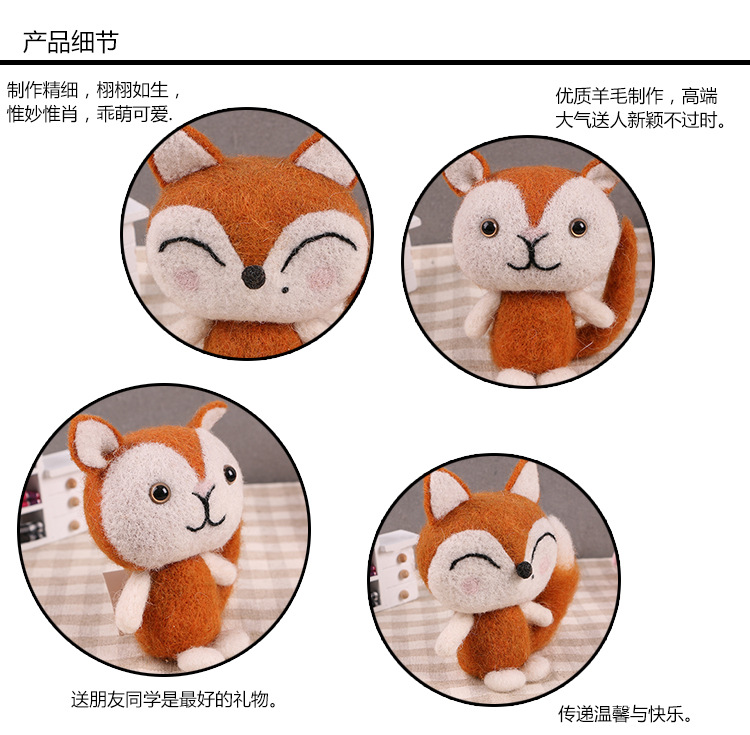 产品细节

制作精细，栩栩如生，惟妙惟肖，乖萌可爱.

优质羊毛制作，高端大气送人新颖不过时。

送朋友同学是最好的礼物。

传递温馨与快乐。