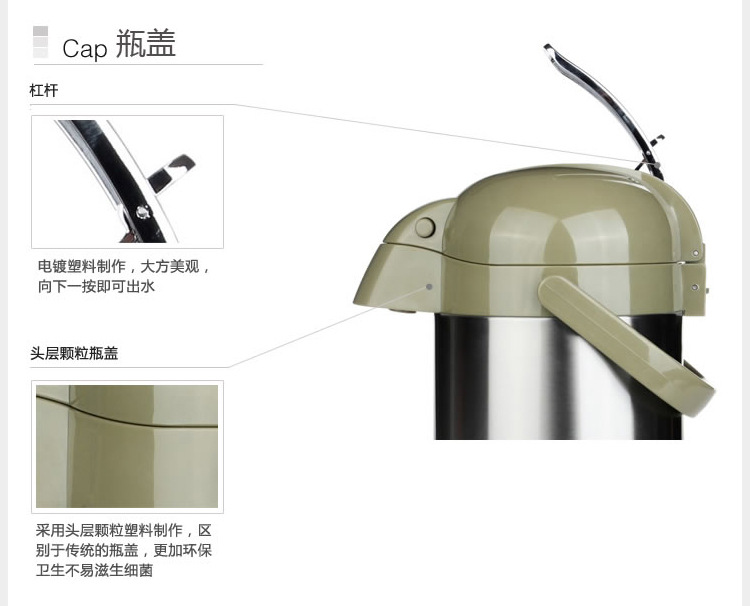 Cap 瓶盖

杠杆

电镀塑料制作，大方美观，向下一按即可出水

头层颗粒瓶盖

采用头层颗粒塑料制作，区别于传统的瓶盖，更加环保卫生不易滋生细菌