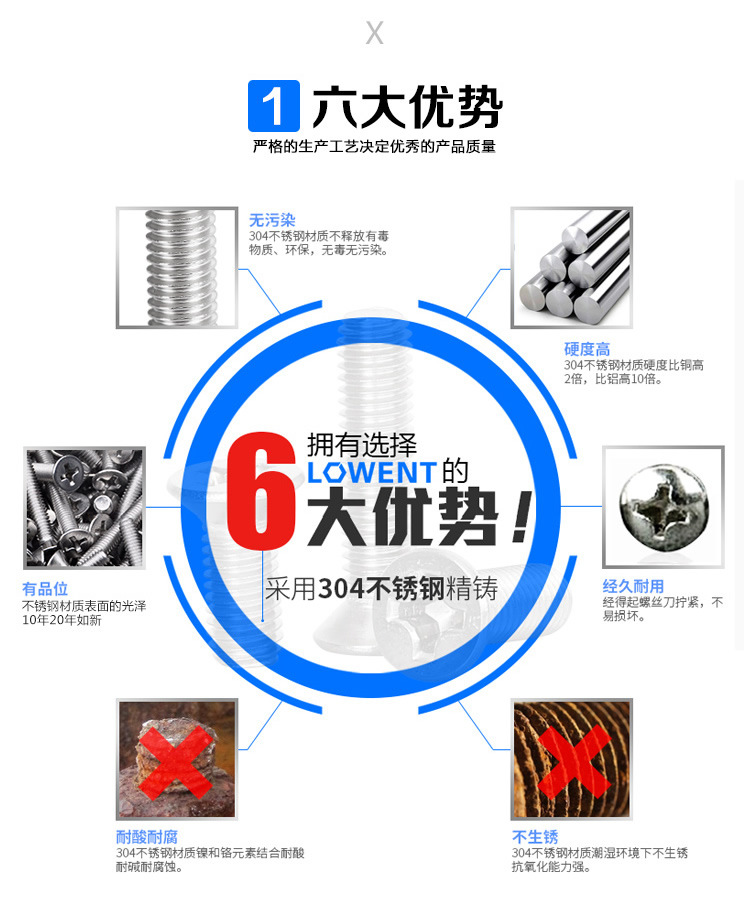 X

1 六大优势

严格的生产工艺决定优秀的产品质量

无污染
304不锈钢材质不释放有毒物质、环保，无毒无污染。

硬度高
304不锈钢材质硬度比铜高2倍，比铝高10倍。

6 拥有选择 LOWENT的 大优势！

采用304不锈钢精铸

有品位
不锈钢材质表面的光泽10年20年如新

经久耐用
经得起螺丝刀拧紧，不易损坏。

耐酸耐腐
304不锈钢材质镍和铬元素结合耐酸耐碱耐腐蚀。

不生锈
304不锈钢材质潮湿环境下不生锈抗氧化能力强。