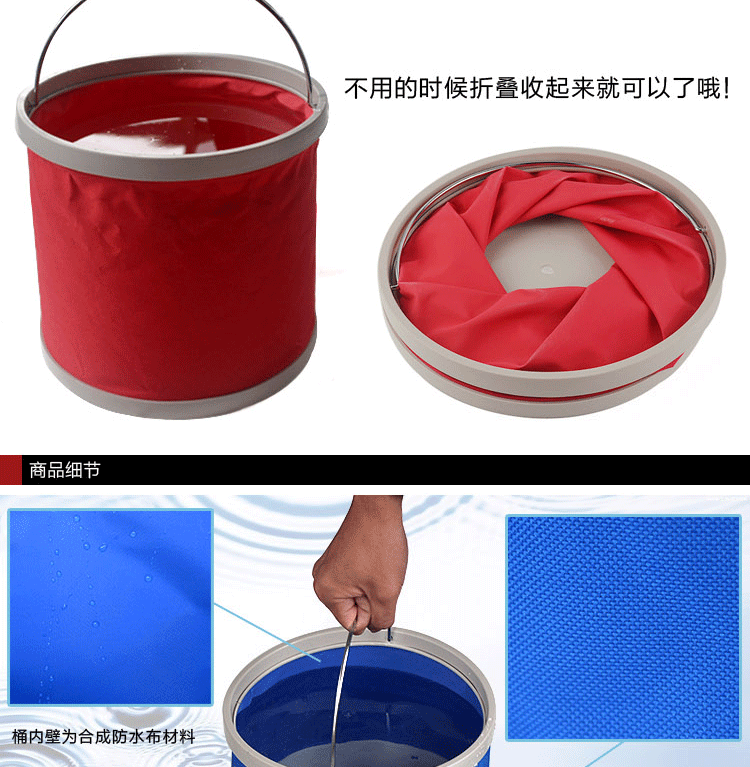 不用的时候折叠收起来就可以了哦!

商品细节

桶内壁为合成防水布材料