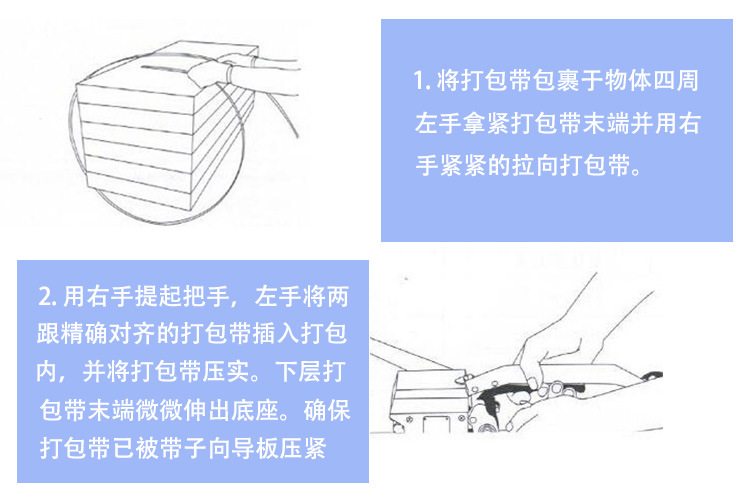 1. 将打包带包裹于物体四周左手拿紧打包带末端并用右手紧紧的拉向打包带。

2. 用右手提起把手，左手将两跟精确对齐的打包带插入打包内，并将打包带压实。下层打包带末端微微伸出底座。确保打包带已被带子向导板压紧