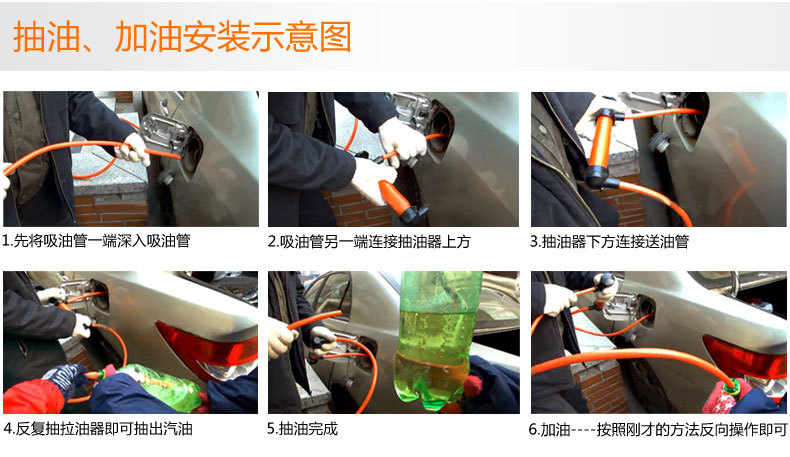 抽油、加油安装示意图

1.先将吸油管一端深入吸油管

2.吸油管另一端连接抽油器上方

3.抽油器下方连接送油管

4.反复抽拉油器即可抽出汽油

5.抽油完成

6.加油----按照刚才的方法反向操作即可