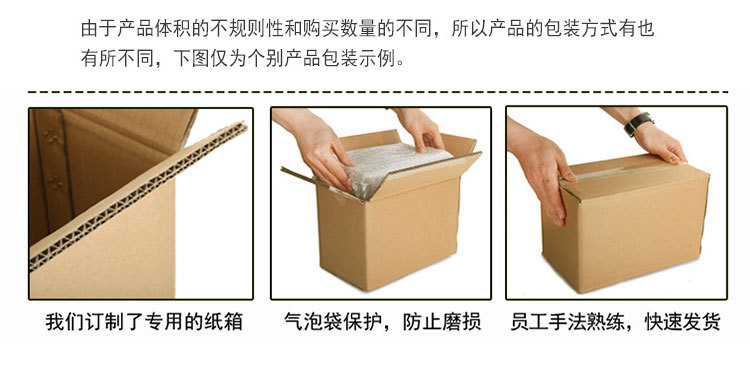 由于产品体积的不规则性和购买数量的不同，所以产品的包装方式有也有所不同，下图仅为个别产品包装示例。

我们订制了专用的纸箱

气泡袋保护，防止磨损

员工手法熟练，快速发货