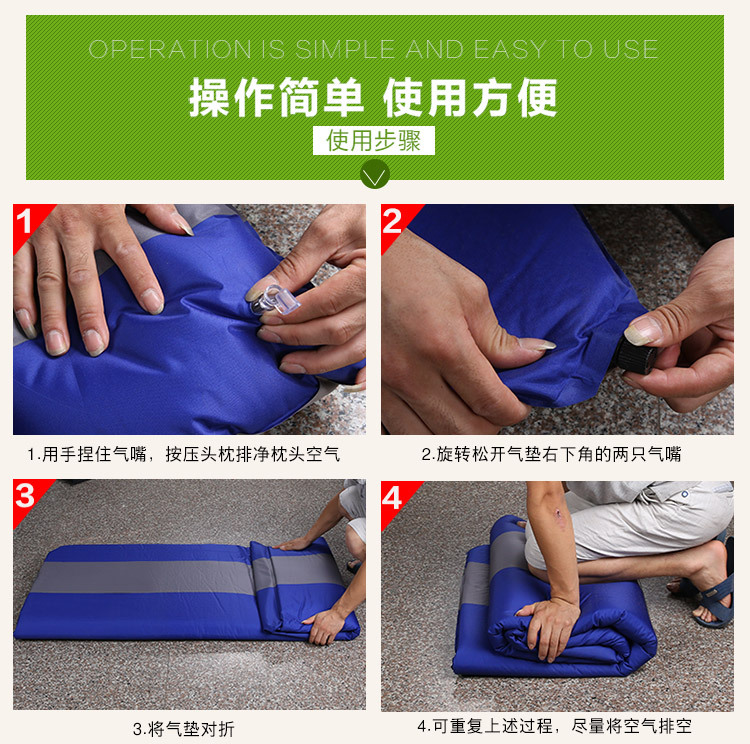 OPERATION IS SIMPLE AND EASY TO USE

操作简单 使用方便

使用步骤

1

1.用手捏住气嘴，按压头枕排净枕头空气

2

2.旋转松开气垫右下角的两只气嘴

3

3.将气垫对折

4

4.可重复上述过程，尽量将空气排空