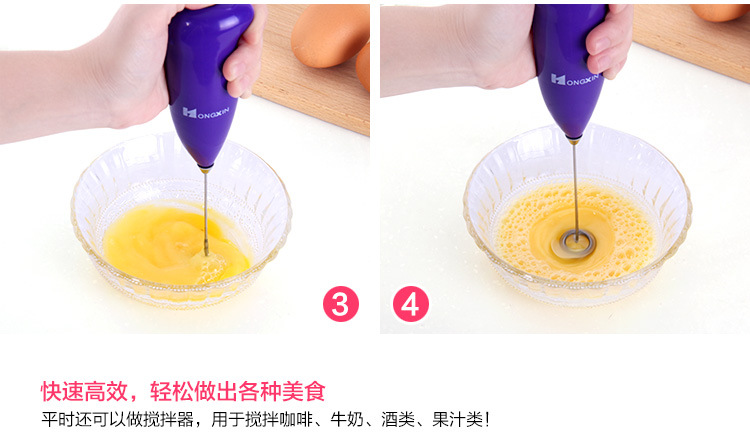 HONGXIN

3

HONGXIN

4

快速高效，轻松做出各种美食

平时还可以做搅拌器，用于搅拌咖啡、牛奶、酒类、果汁类！