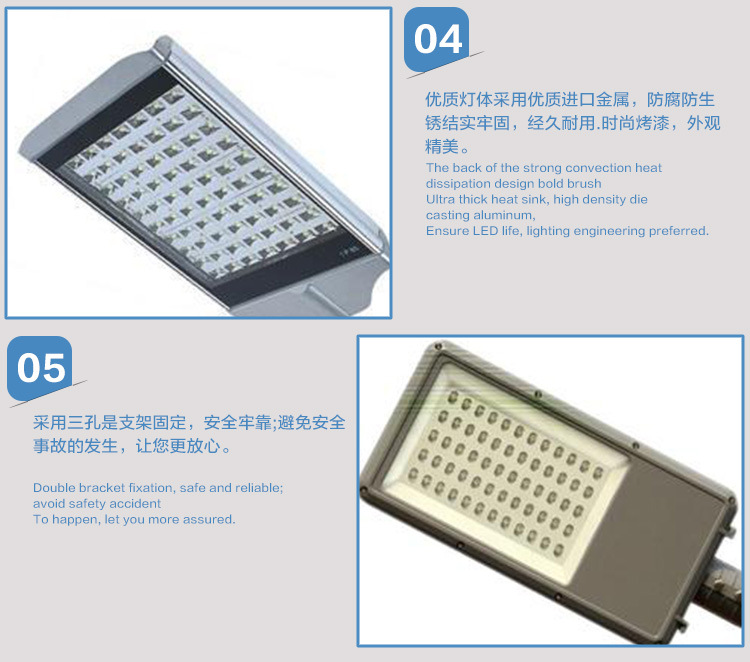 04

优质灯体采用优质进口金属，防腐防生锈结实牢固，经久耐用.时尚烤漆，外观精美。

The back of the strong convection heat dissipation design bold brush
Ultra thick heat sink, high density die casting aluminum,
Ensure LED life, lighting engineering preferred.

05

采用三孔是支架固定，安全牢靠;避免安全事故的发生，让您更放心。

Double bracket fixation, safe and reliable;
avoid safety accident
To happen, let you more assured.