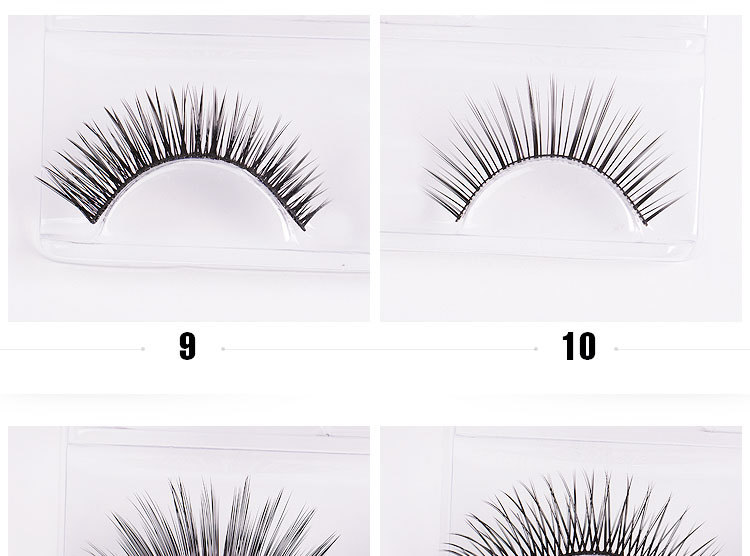 9

10