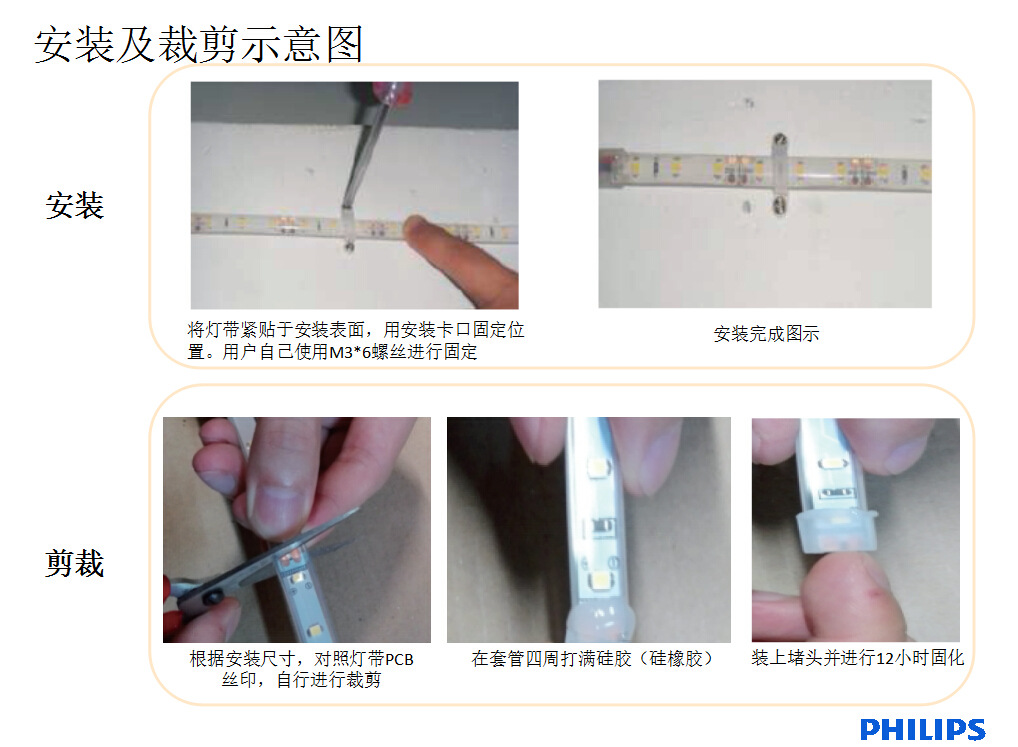 安装及裁剪示意图

安装

将灯带紧贴于安装表面，用安装卡口固定位置。用户自己使用M3*6螺丝进行固定

安装完成图示

剪裁

根据安装尺寸，对照灯带PCB丝印，自行进行裁剪

在套管四周打满硅胶（硅橡胶）

装上堵头并进行12小时固化

PHILIPS