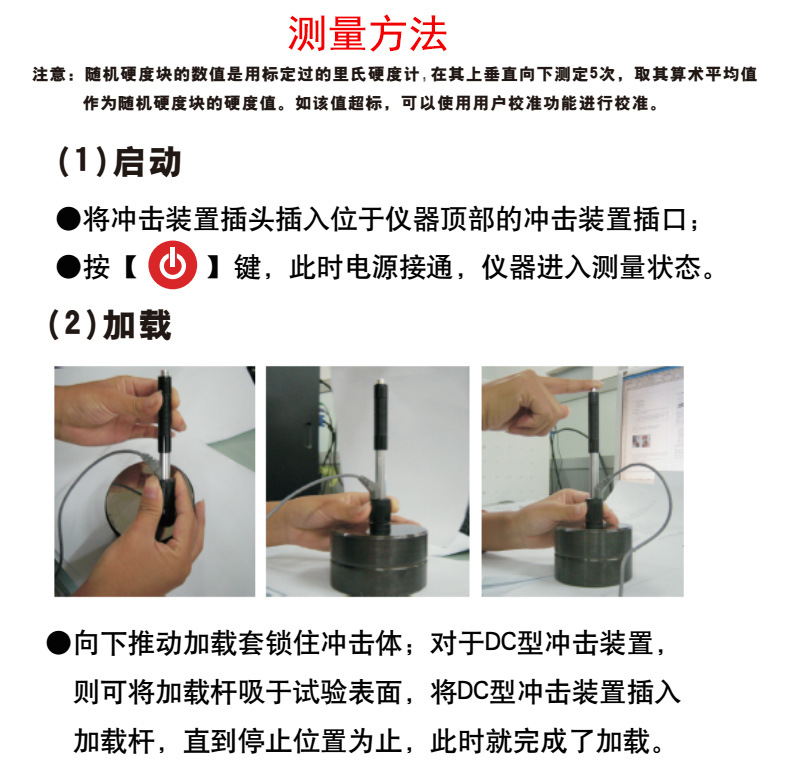 测量方法

注意：随机硬度块的数值是用标定过的里氏硬度计，在其上垂直向下测定5次，取其算术平均值作为随机硬度块的硬度值。如该值超标，可以使用用户校准功能进行校准。

（1）启动

●将冲击装置插头插入位于仪器顶部的冲击装置插口；

●按【 】键，此时电源接通，仪器进入测量状态。

（2）加载

●向下推动加载套锁住冲击体；对于DC型冲击装置，则可将加载杆吸于试验表面，将DC型冲击装置插入加载杆，直到停止位置为止，此时就完成了加载。