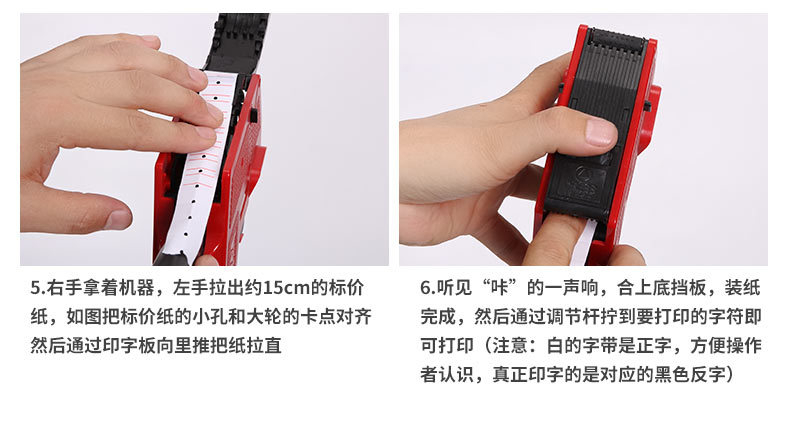 5.右手拿着机器，左手拉出约15cm的标价纸，如图把标价纸的小孔和大轮的卡点对齐然后通过印字板向里推把纸拉直

6.听见“咔”的一声响，合上底挡板，装纸完成，然后通过调节杆拧到要打印的字符即可打印（注意：白的字带是正字，方便操作者认识，真正印字的是对应的黑色反字）