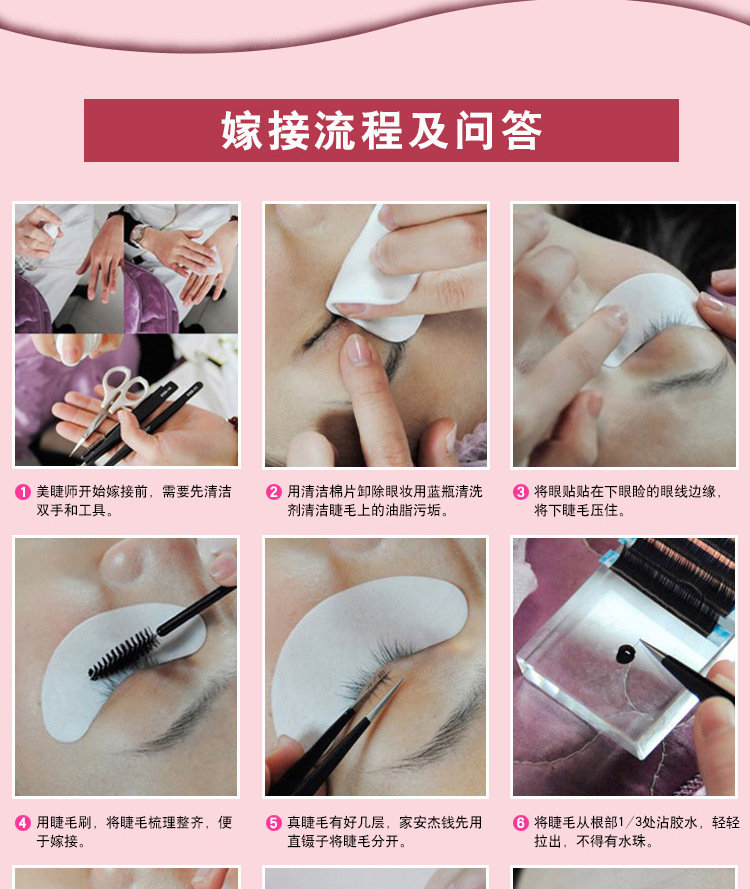 嫁接流程及问答

1 美睫师开始嫁接前，需要先清洁双手和工具。

2 用清洁棉片卸除眼妆用蓝瓶清洗剂清洁睫毛上的油脂污垢。

3 将眼贴贴在下眼睑的眼线边缘，将下睫毛压住。

4 用睫毛刷，将睫毛梳理整齐，便于嫁接。

5 真睫毛有好几层，家安杰钱先用直镊子将睫毛分开。

6 将睫毛从根部1/3处沾胶水，轻轻拉出，不得有水珠。