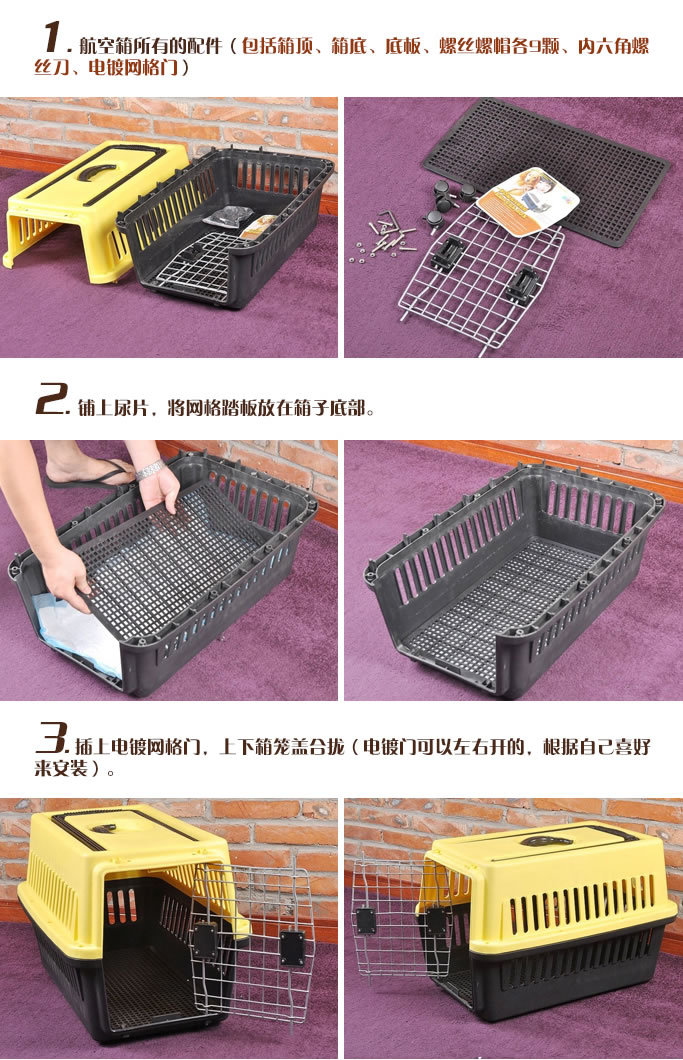 1. 航空箱所有的配件（包括箱顶、箱底、底板、螺丝螺帽各9颗、内六角螺丝刀、电镀网格门）

2. 铺上尿片，将网格踏板放在箱子底部。

3. 插上电镀网格门，上下箱笼盖合拢（电镀门可以左右开的，根据自己喜好来安装）。