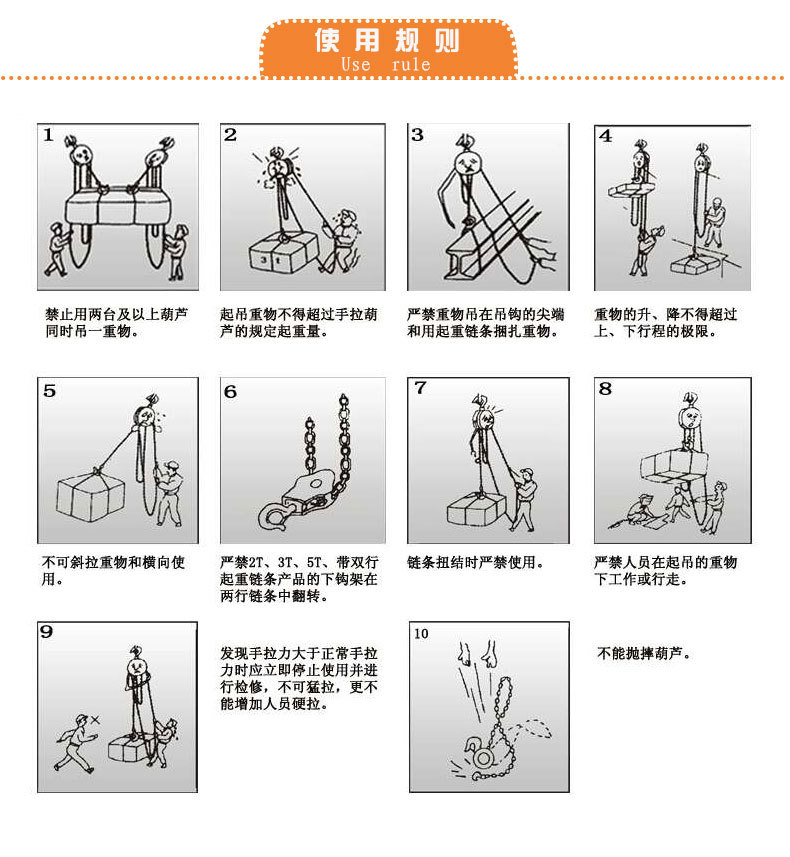 使用规则
Use rule

1

禁止用两台及以上葫芦同时吊一重物。

2

3t

起吊重物不得超过手拉葫芦的规定起重量。

3

严禁重物吊在吊钩的尖端和用起重链条捆扎重物。

4

重物的升、降不得超过上、下行程的极限。

5

不可斜拉重物和横向使用。

6

严禁2T、3T、5T、带双行起重链条产品的下钩架在两行链条中翻转。

7

链条扭结时严禁使用。

8

严禁人员在起吊的重物下工作或行走。

9

发现手拉力大于正常手拉力时应立即停止使用并进行检修，不可猛拉，更不能增加人员硬拉。

10

不能抛摔葫芦。