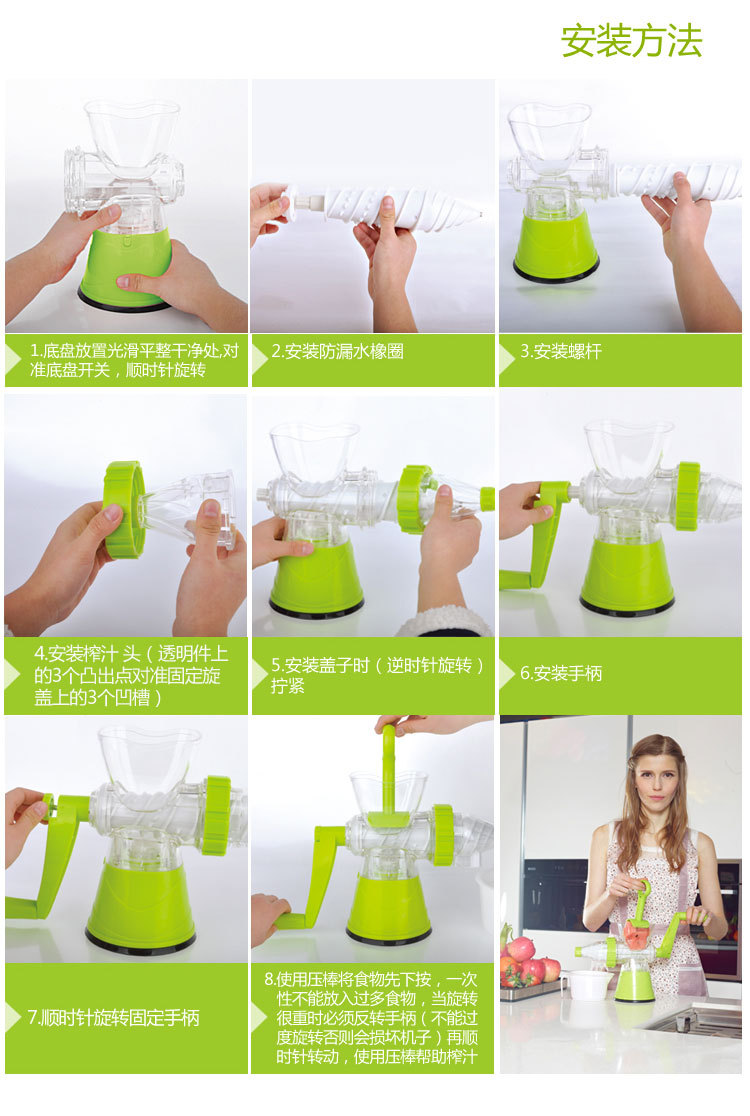 安装方法

1.底盘放置光滑平整干净处,对准底盘开关，顺时针旋转

2.安装防漏水橡圈

3.安装螺杆

4.安装榨汁 头（透明件上的3个凸出点对准固定旋盖上的3个凹槽）

5.安装盖子时（逆时针旋转）拧紧

6.安装手柄

7.顺时针旋转固定手柄

8.使用压棒将食物先下按，一次性不能放入过多食物，当旋转很重时必须反转手柄（不能过度旋转否则会损坏机子）再顺时针转动，使用压棒帮助榨汁