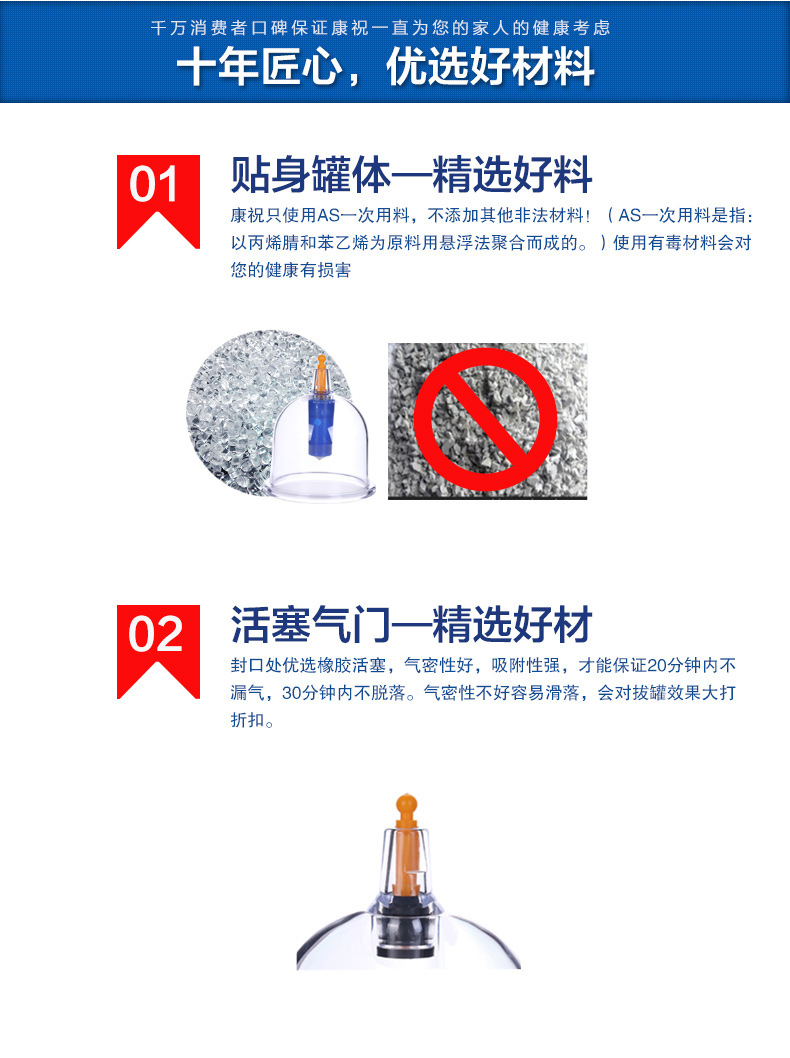 千万消费者口碑保证康祝一直为您的家人的健康考虑

十年匠心，优选好材料

01

贴身罐体—精选好料

康祝只使用AS一次用料，不添加其他非法材料！（AS一次用料是指：以丙烯腈和苯乙烯为原料用悬浮法聚合而成的。）使用有毒材料会对您的健康有损害

02

活塞气门—精选好材

封口处优选橡胶活塞，气密性好，吸附性强，才能保证20分钟内不漏气，30分钟内不脱落。气密性不好容易滑落，会对拔罐效果大打折扣。