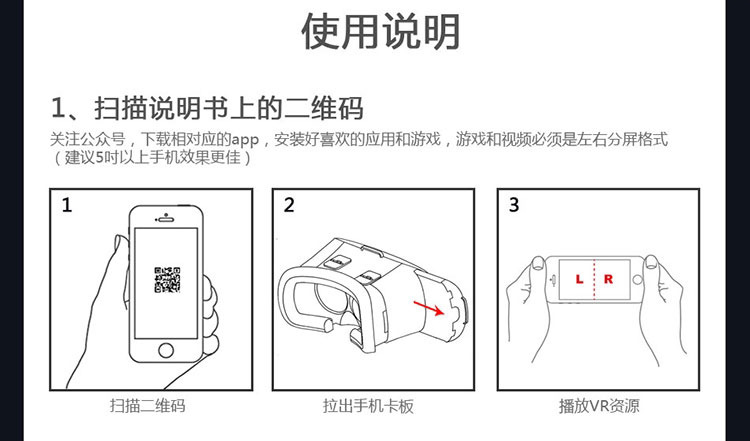 使用说明

1、扫描说明书上的二维码

关注公众号，下载相对应的app，安装好喜欢的应用和游戏，游戏和视频必须是左右分屏格式（建议5吋以上手机效果更佳）

1

扫描二维码

2

拉出手机卡板

3

L R

播放VR资源