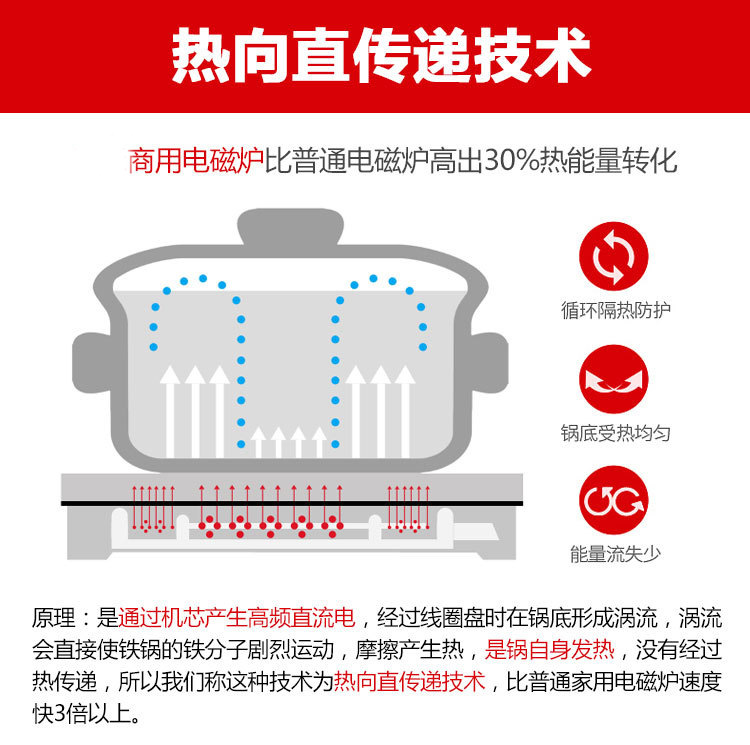 热向直传递技术

商用电磁炉比普通电磁炉高出30%热能量转化

循环隔热防护

锅底受热均匀

能量流失少

原理：是通过机芯产生高频直流电，经过线圈盘时在锅底形成涡流，涡流会直接使铁锅的铁分子剧烈运动，摩擦产生热，是锅自身发热，没有经过热传递，所以我们称这种技术为热向直传递技术，比普通家用电磁炉速度快3倍以上。