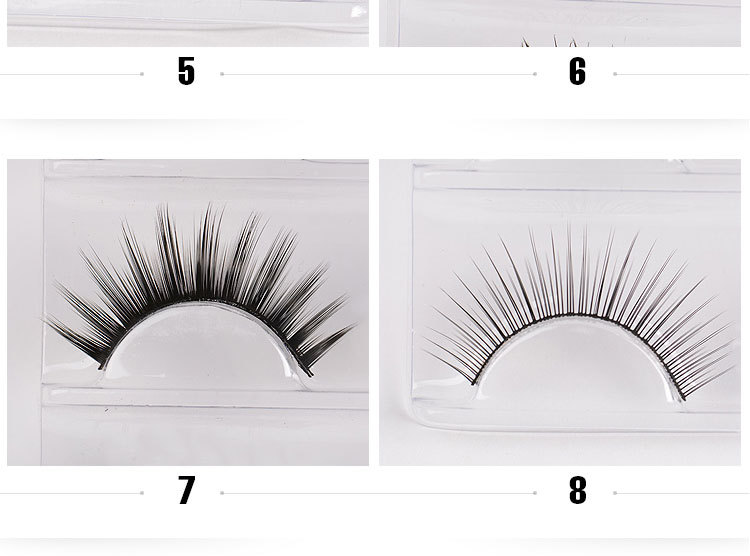 5

6

7

8