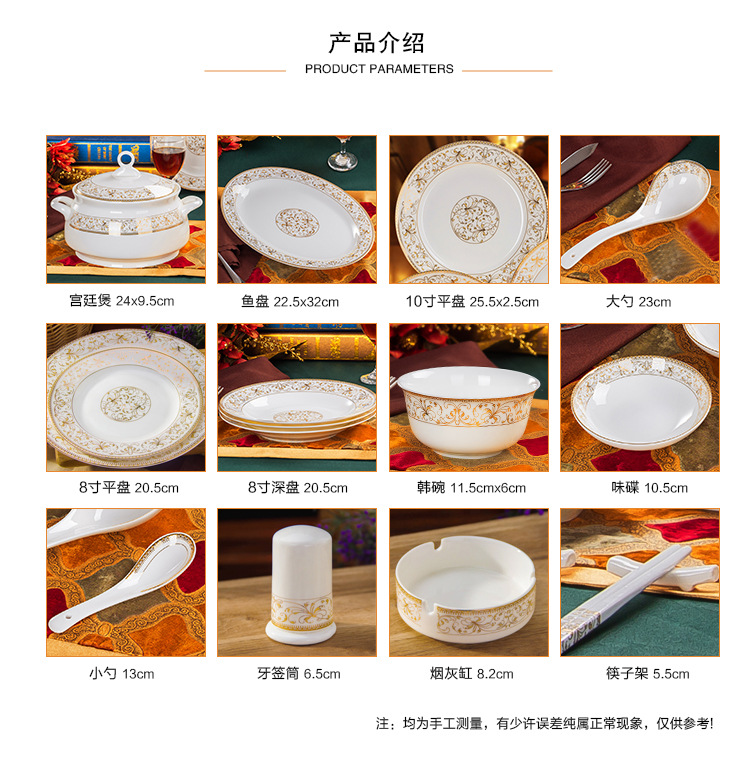 产品介绍
PRODUCT PARAMETERS

宫廷煲 24x9.5cm

鱼盘 22.5x32cm

10寸平盘 25.5x2.5cm

大勺 23cm

8寸平盘 20.5cm

8寸深盘 20.5cm

韩碗 11.5cmx6cm

味碟 10.5cm

小勺 13cm

牙签筒 6.5cm

烟灰缸 8.2cm

筷子架 5.5cm

注：均为手工测量，有少许误差纯属正常现象，仅供参考!