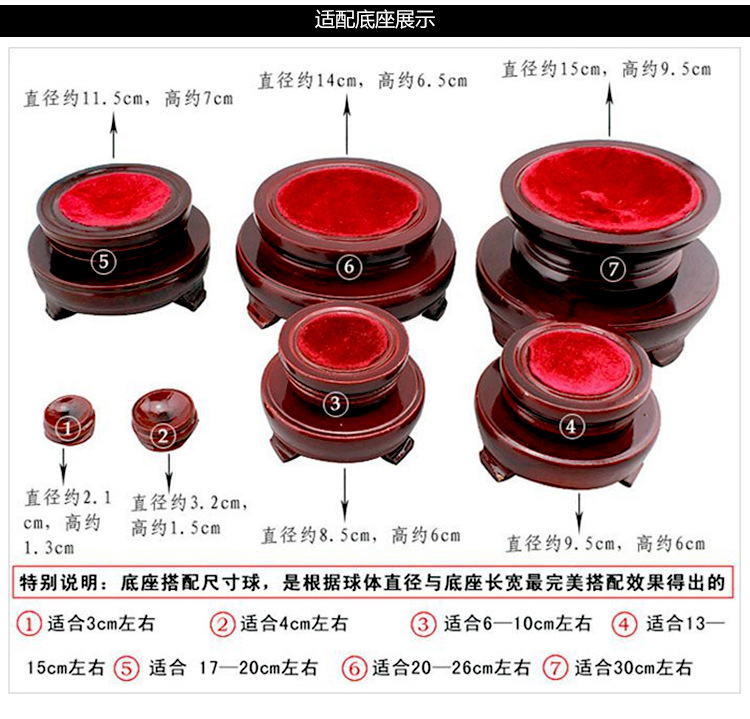 适配底座展示

直径约11.5cm，高约7cm

直径约14cm，高约6.5cm

直径约15cm，高约9.5cm

⑤

⑥

⑦

③

④

①

②

直径约2.1cm，高约1.3cm

直径约3.2cm，高约1.5cm

直径约8.5cm，高约6cm

直径约9.5cm，高约6cm

特别说明：底座搭配尺寸球，是根据球体直径与底座长宽最完美搭配效果得出的

① 适合3cm左右 ② 适合4cm左右 ③ 适合6—10cm左右 ④ 适合13—15cm左右 ⑤ 适合 17—20cm左右 ⑥ 适合20—26cm左右 ⑦ 适合30cm左右