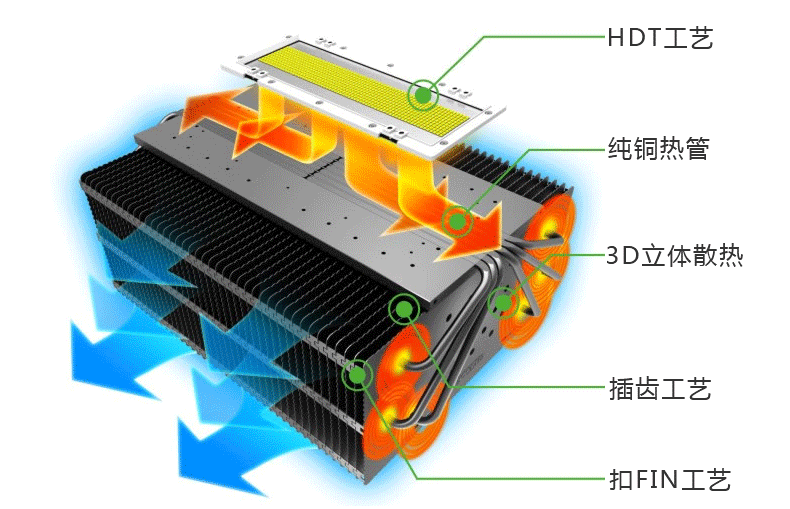 HDT工艺

纯铜热管

3D立体散热

插齿工艺

扣FIN工艺