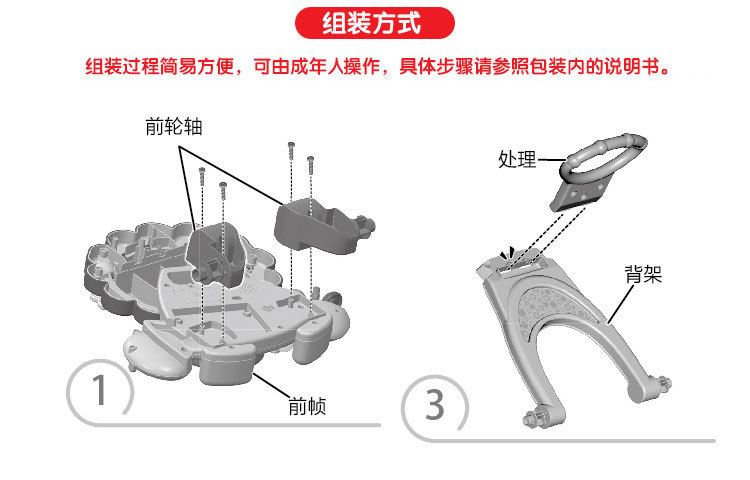 组装方式

组装过程简易方便，可由成年人操作，具体步骤请参照包装内的说明书。

前轮轴

前帧

1

处理

背架

3