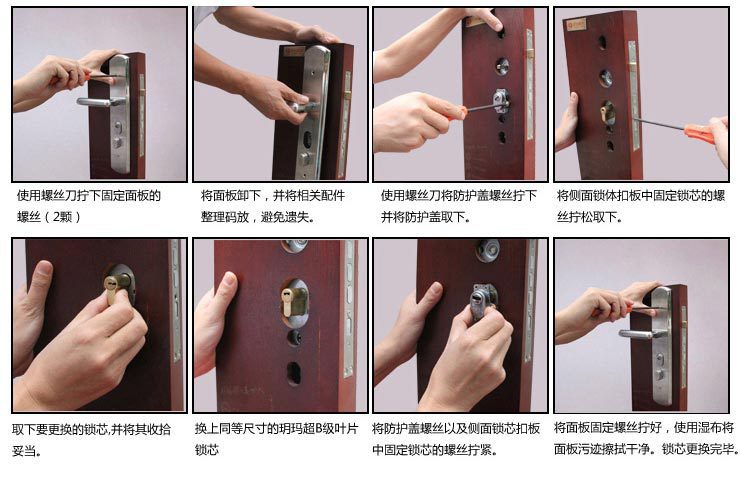 使用螺丝刀拧下固定面板的螺丝（2颗）

将面板卸下，并将相关配件整理码放，避免遗失。

使用螺丝刀将防护盖螺丝拧下并将防护盖取下。

将侧面锁体扣板中固定锁芯的螺丝拧松取下。

取下要更换的锁芯,并将其收拾妥当。

换上同等尺寸的玥玛超B级叶片锁芯

将防护盖螺丝以及侧面锁芯扣板中固定锁芯的螺丝拧紧。

将面板固定螺丝拧好，使用湿布将面板污迹擦拭干净。锁芯更换完毕。