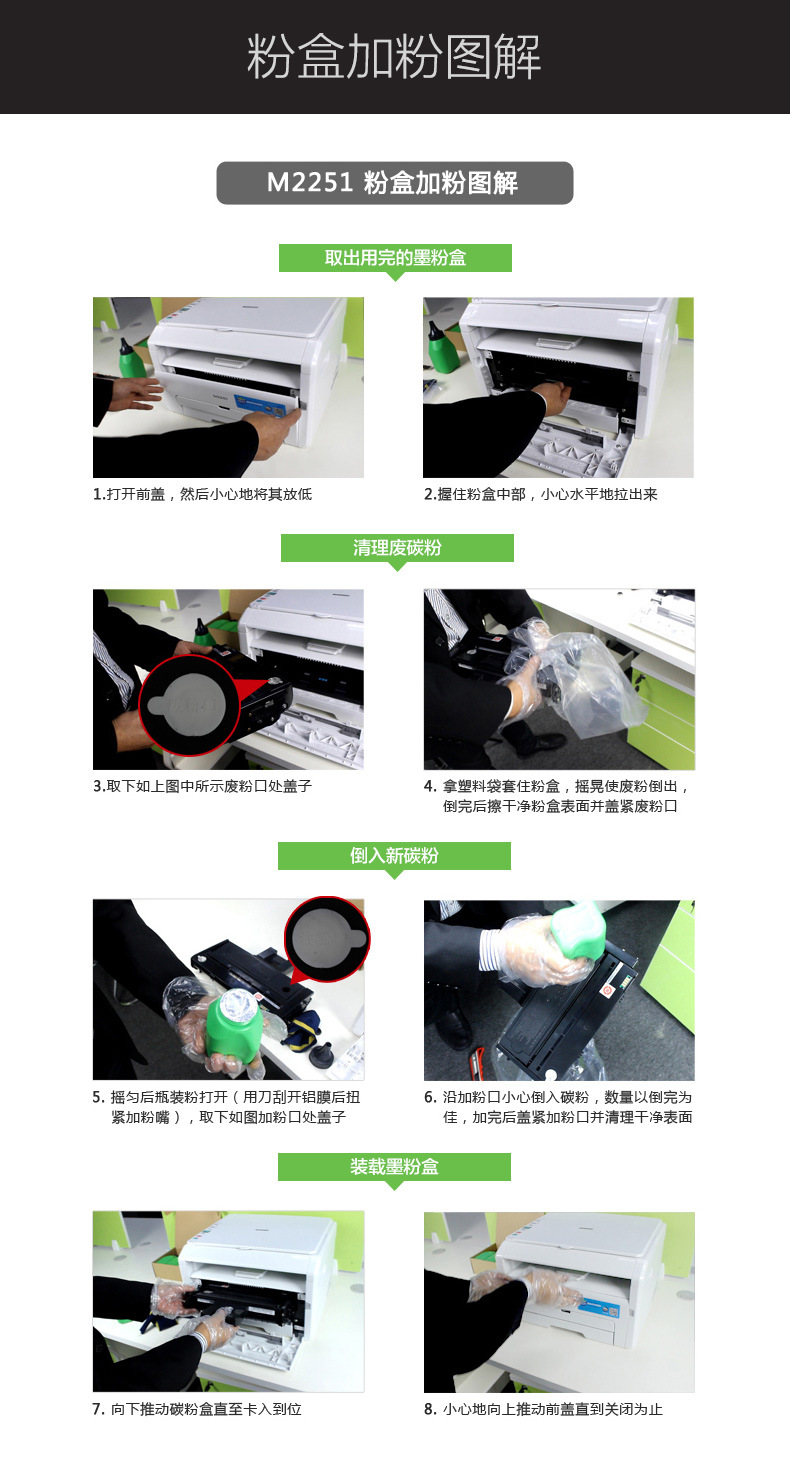 粉盒加粉图解

M2251 粉盒加粉图解

取出用完的墨粉盒

1.打开前盖，然后小心地将其放低

2.握住粉盒中部，小心水平地拉出来

清理废碳粉

3.取下如上图中所示废粉口处盖子

4. 拿塑料袋套住粉盒，摇晃使废粉倒出，倒完后擦干净粉盒表面并盖紧废粉口

倒入新碳粉

5. 摇匀后瓶装粉打开（用刀刮开铝膜后扭紧加粉嘴），取下如图加粉口处盖子

6. 沿加粉口小心倒入碳粉，数量以倒完为佳，加完后盖紧加粉口并清理干净表面

装载墨粉盒

7. 向下推动碳粉盒直至卡入到位

8. 小心地向上推动前盖直到关闭为止