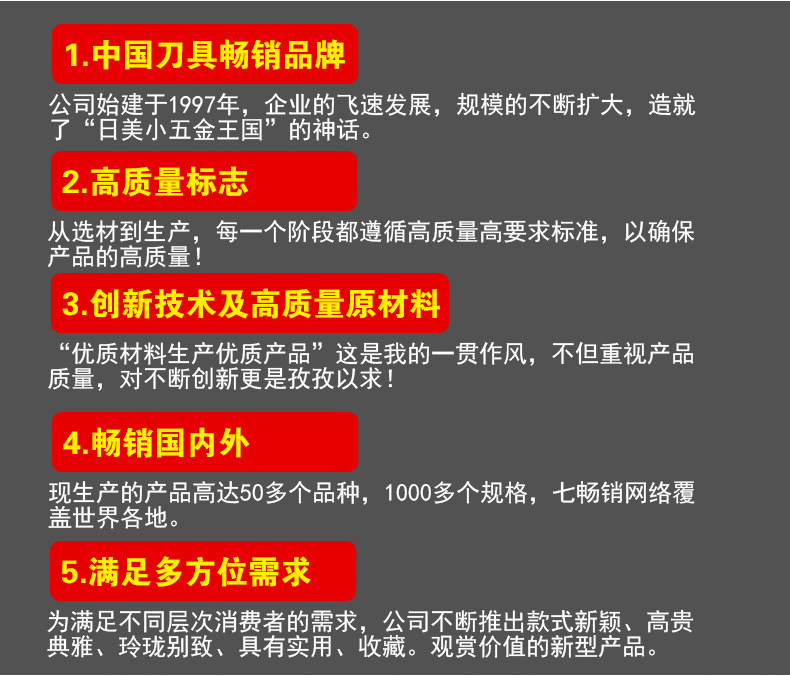 1.中国刀具畅销品牌

公司始建于1997年，企业的飞速发展，规模的不断扩大，造就了“日美小五金王国”的神话。

2.高质量标志

从选材到生产，每一个阶段都遵循高质量高要求标准，以确保产品的高质量！

3.创新技术及高质量原材料

“优质材料生产优质产品”这是我的一贯作风，不但重视产品质量，对不断创新更是孜孜以求！

4.畅销国内外

现生产的产品高达50多个品种，1000多个规格，七畅销网络覆盖世界各地。

5.满足多方位需求

为满足不同层次消费者的需求，公司不断推出款式新颖、高贵典雅、玲珑别致、具有实用、收藏。观赏价值的新型产品。