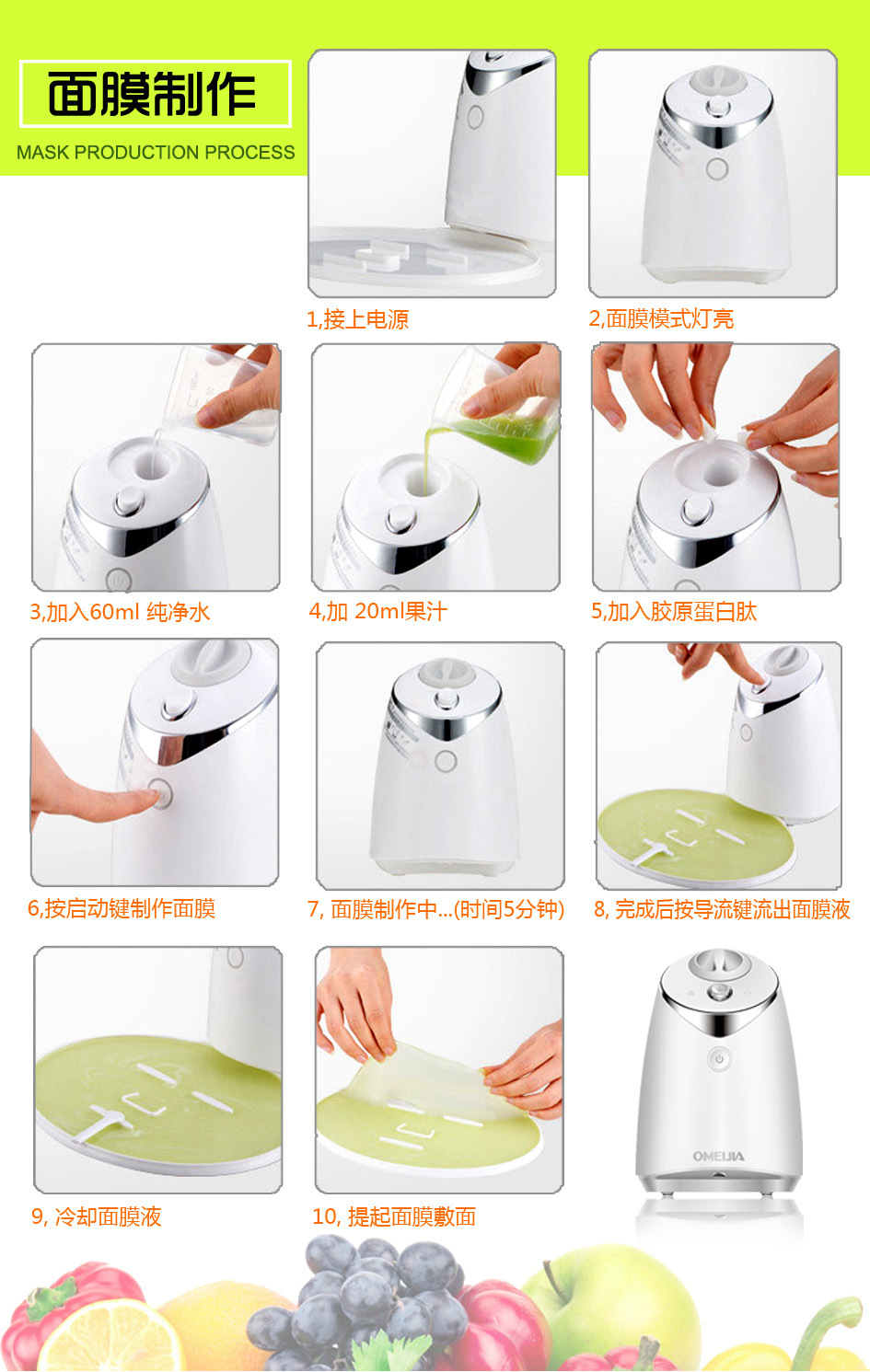 面膜制作

MASK PRODUCTION PROCESS

1,接上电源

2,面膜模式灯亮

3,加入60ml 纯净水

4,加 20ml果汁

5,加入胶原蛋白肽

6,按启动键制作面膜

7, 面膜制作中...(时间5分钟)

8, 完成后按导流键流出面膜液

9, 冷却面膜液

10, 提起面膜敷面

OMEIJIA