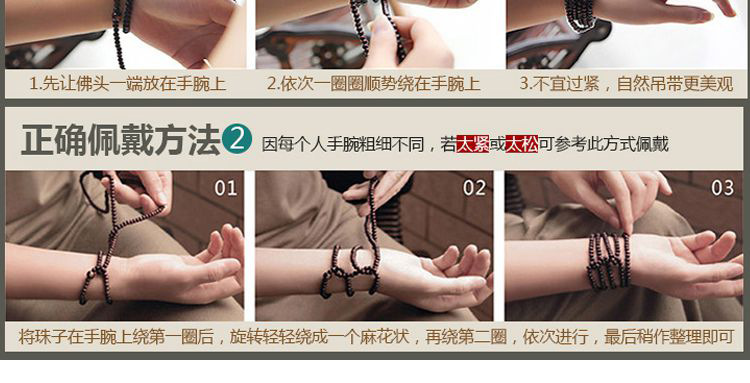 1.先让佛头一端放在手腕上

2.依次一圈圈顺势绕在手腕上

3.不宜过紧，自然吊带更美观

正确佩戴方法2 因每个人手腕粗细不同，若太紧或太松可参考此方式佩戴

01

02

03

将珠子在手腕上绕第一圈后，旋转轻轻绕成一个麻花状，再绕第二圈，依次进行，最后稍作整理即可