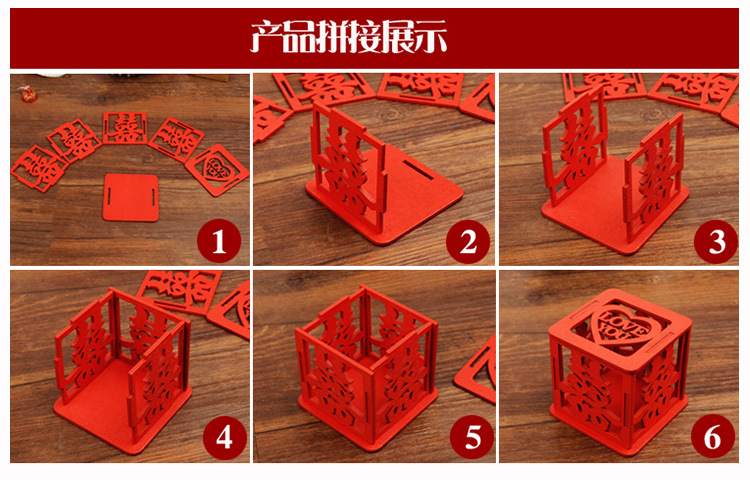 产品拼接展示

1

2

3

4

5

LOVE YOU

6