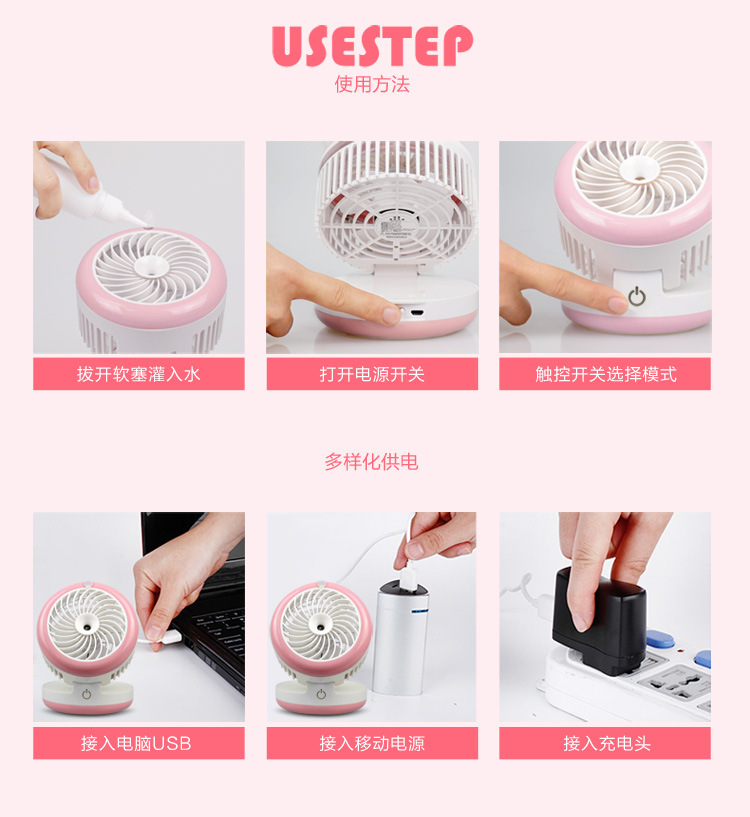 USESTEP
使用方法

拔开软塞灌入水

打开电源开关

触控开关选择模式

多样化供电

接入电脑USB

接入移动电源

接入充电头