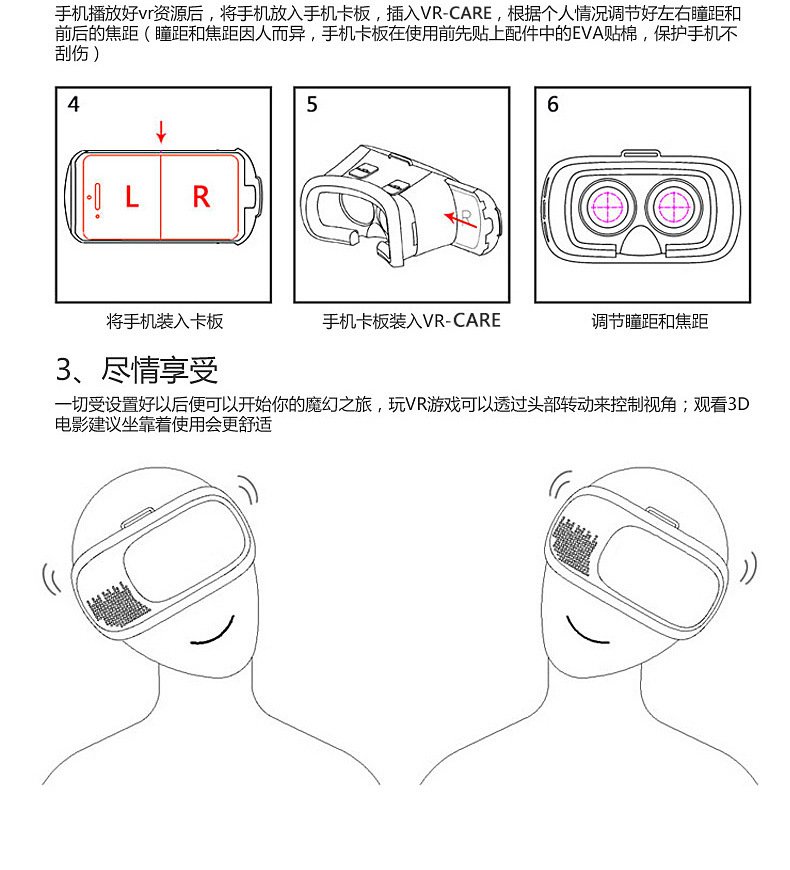 手机播放好vr资源后，将手机放入手机卡板，插入VR-CARE，根据个人情况调节好左右瞳距和前后的焦距（瞳距和焦距因人而异，手机卡板在使用前先贴上配件中的EVA贴棉，保护手机不刮伤）

4

L

R

将手机装入卡板

5

R

手机卡板装入VR-CARE

6

调节瞳距和焦距

3、尽情享受

一切受设置好以后便可以开始你的魔幻之旅，玩VR游戏可以透过头部转动来控制视角；观看3D电影建议坐靠着使用会更舒适