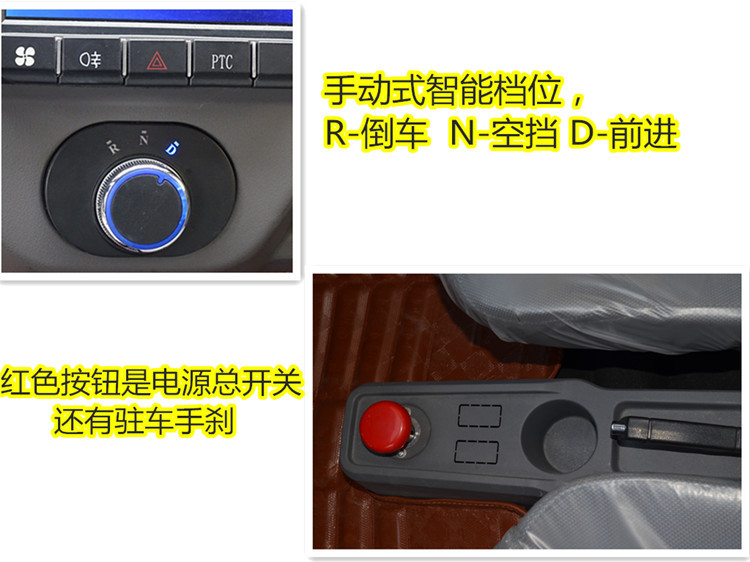 PTC

R N D

手动式智能档位，
R-倒车 N-空挡 D-前进

红色按钮是电源总开关
还有驻车手刹