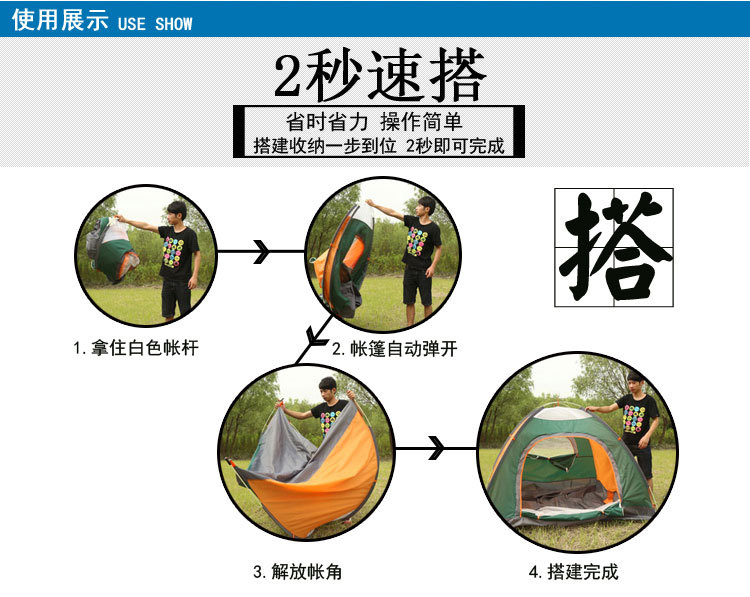 使用展示 USE SHOW

2秒速搭

省时省力 操作简单
搭建收纳一步到位 2秒即可完成

搭

1. 拿住白色帐杆

2. 帐篷自动弹开

3. 解放帐角

4. 搭建完成