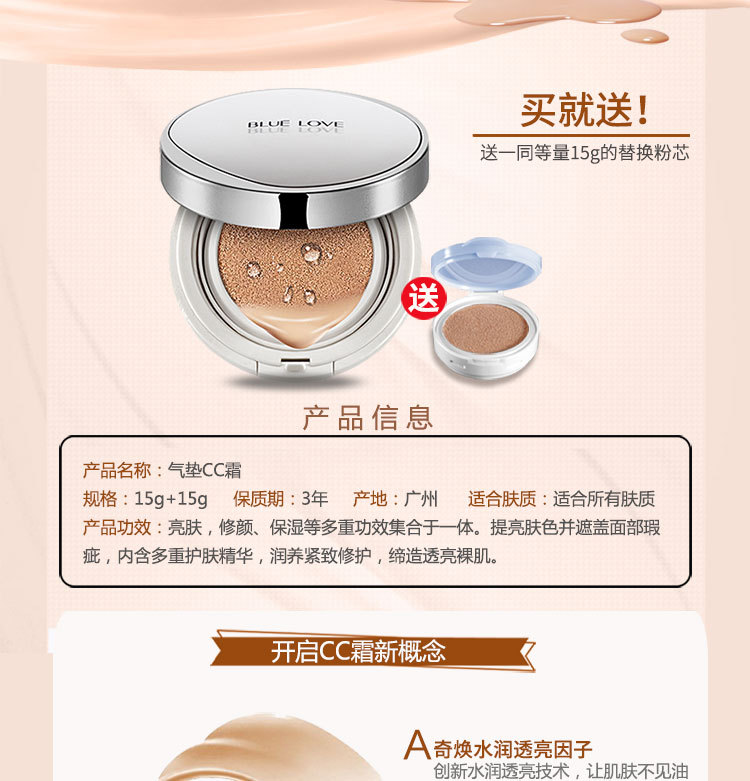 BLUE LOVE

买就送!
送一同等量15g的替换粉芯

送

产品信息

产品名称：气垫CC霜
规格：15g+15g 保质期：3年 产地：广州 适合肤质：适合所有肤质
产品功效：亮肤，修颜、保湿等多重功效集合于一体。提亮肤色并遮盖面部瑕疵，内含多重护肤精华，润养紧致修护，缔造透亮裸肌。

开启CC霜新概念

A奇焕水润透亮因子
创新水润透亮技术，让肌肤不见油